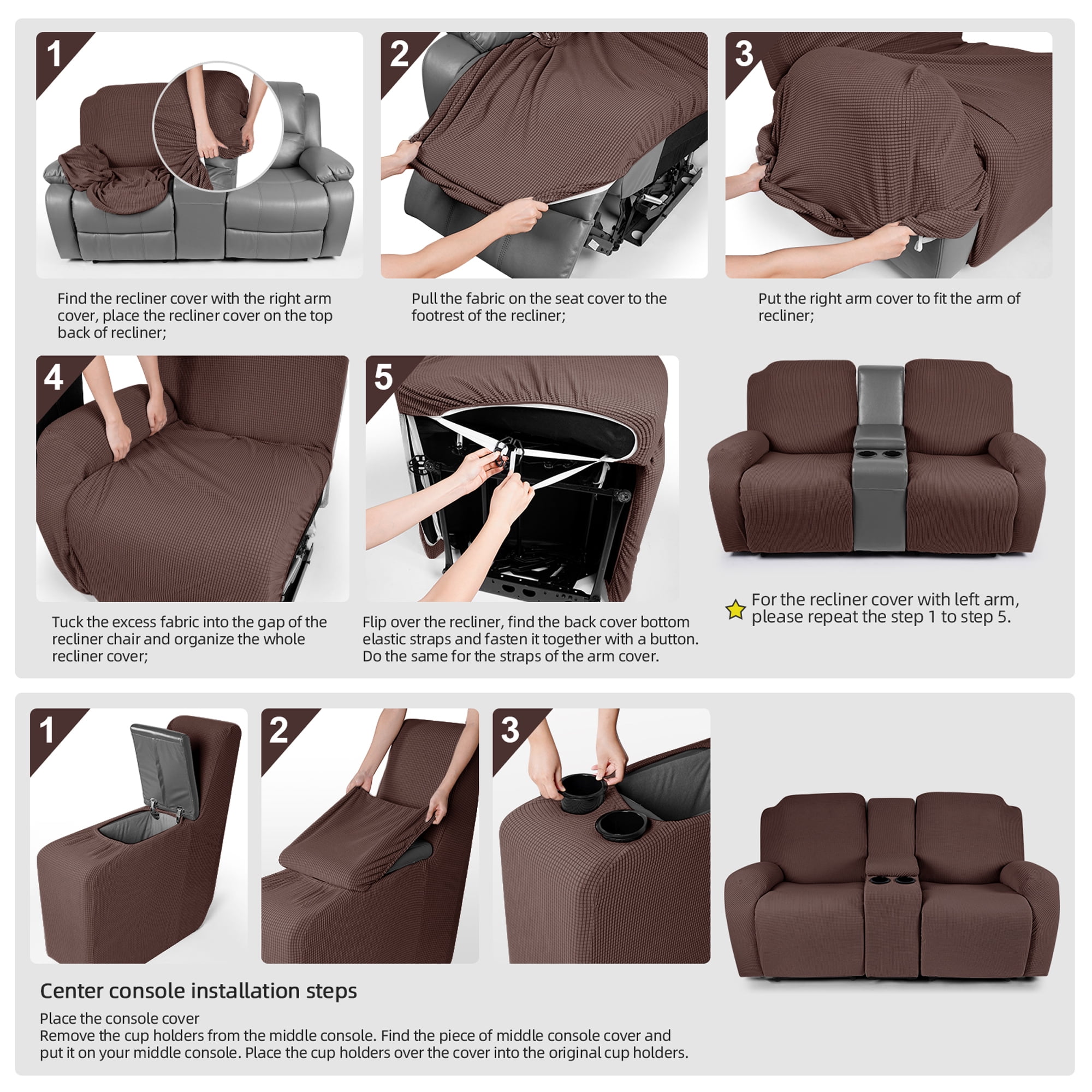 1

Find the recliner cover with the right arm cover, place the recliner cover on the top back of recliner;

2

Pull the fabric on the seat cover to the footrest of the recliner;

3

Put the right arm cover to fit the arm of recliner;

4

Tuck the excess fabric into the gap of the recliner chair and organize the whole recliner cover;

5

Flip over the recliner, find the back cover bottom elastic straps and fasten it together with a button. Do the same for the straps of the arm cover.

For the recliner cover with left arm, please repeat the step 1 to step 5.

1

2

3

Center console installation steps

Place the console cover
Remove the cup holders from the middle console. Find the piece of middle console cover and put it on your middle console. Place the cup holders over the cover into the original cup holders.