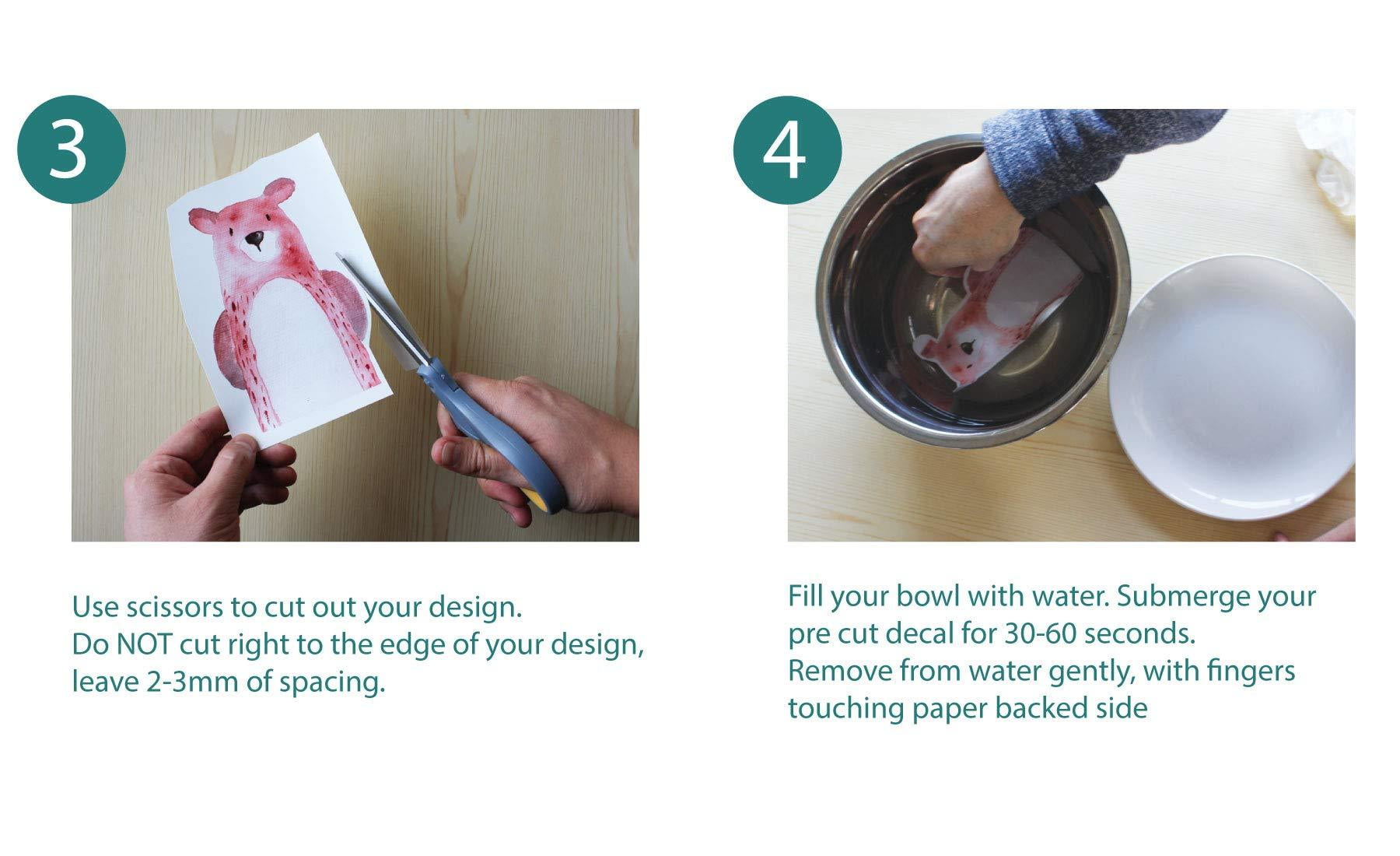 3

Use scissors to cut out your design.
Do NOT cut right to the edge of your design, leave 2-3mm of spacing.

4

Fill your bowl with water. Submerge your pre cut decal for 30-60 seconds.
Remove from water gently, with fingers touching paper backed side