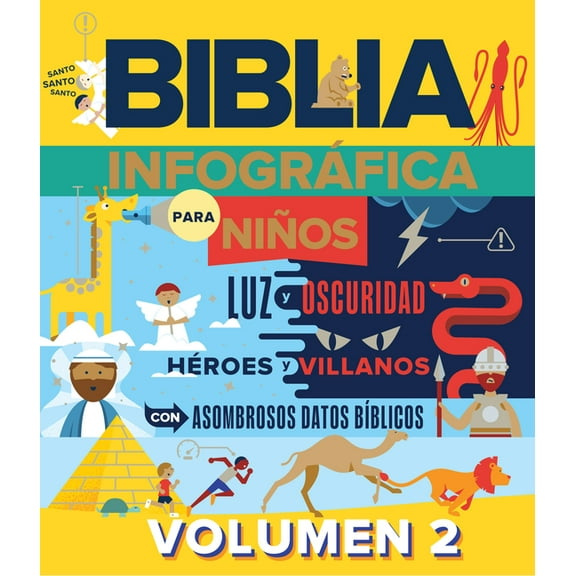 SANTO
SANTO
SANTO

BIBLIA
INFOGRÁFICA
PARA NIÑOS

LUZ y OSCURIDAD
HÉROES y VILLANOS
CON ASOMBROSOS DATOS BÍBLICOS

VOLUMEN 2