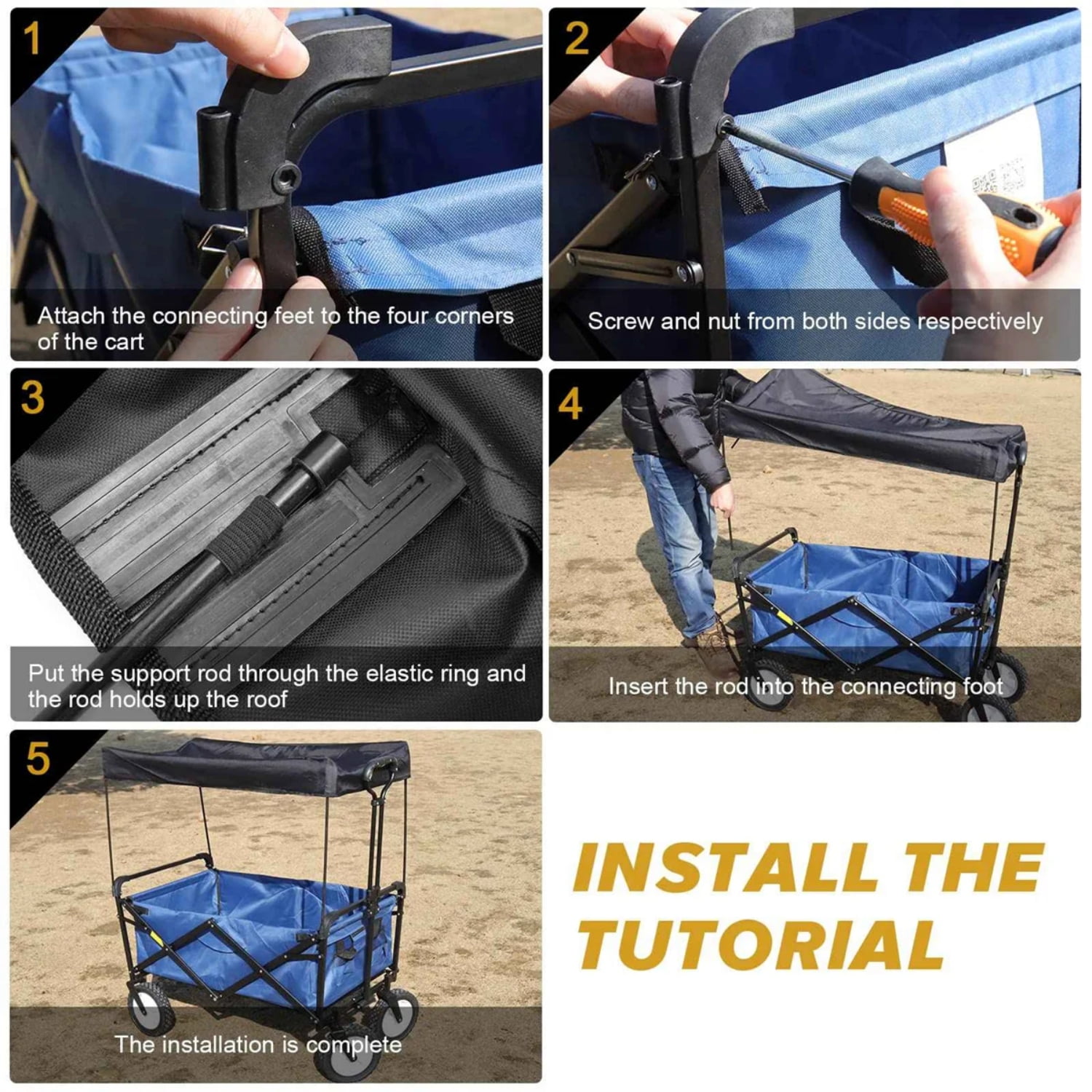 1

Attach the connecting feet to the four corners of the cart

2

Screw and nut from both sides respectively

3

Put the support rod through the elastic ring and the rod holds up the roof

4

Insert the rod into the connecting foot

5

The installation is complete

INSTALL THE TUTORIAL