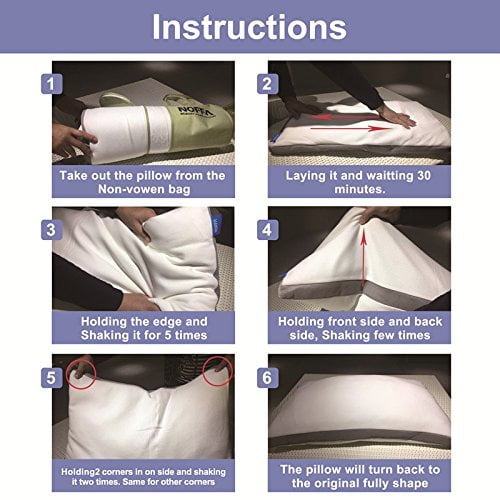 Instructions

1

NOFFA

Take out the pillow from the Non-vowen bag

2

Laying it and waitting 30 minutes.

3

Holding the edge and Shaking it for 5 times

4

Holding front side and back side, Shaking few times

5

Holding2 corners in on side and shaking it two times. Same for other corners

6

The pillow will turn back to the original fully shape