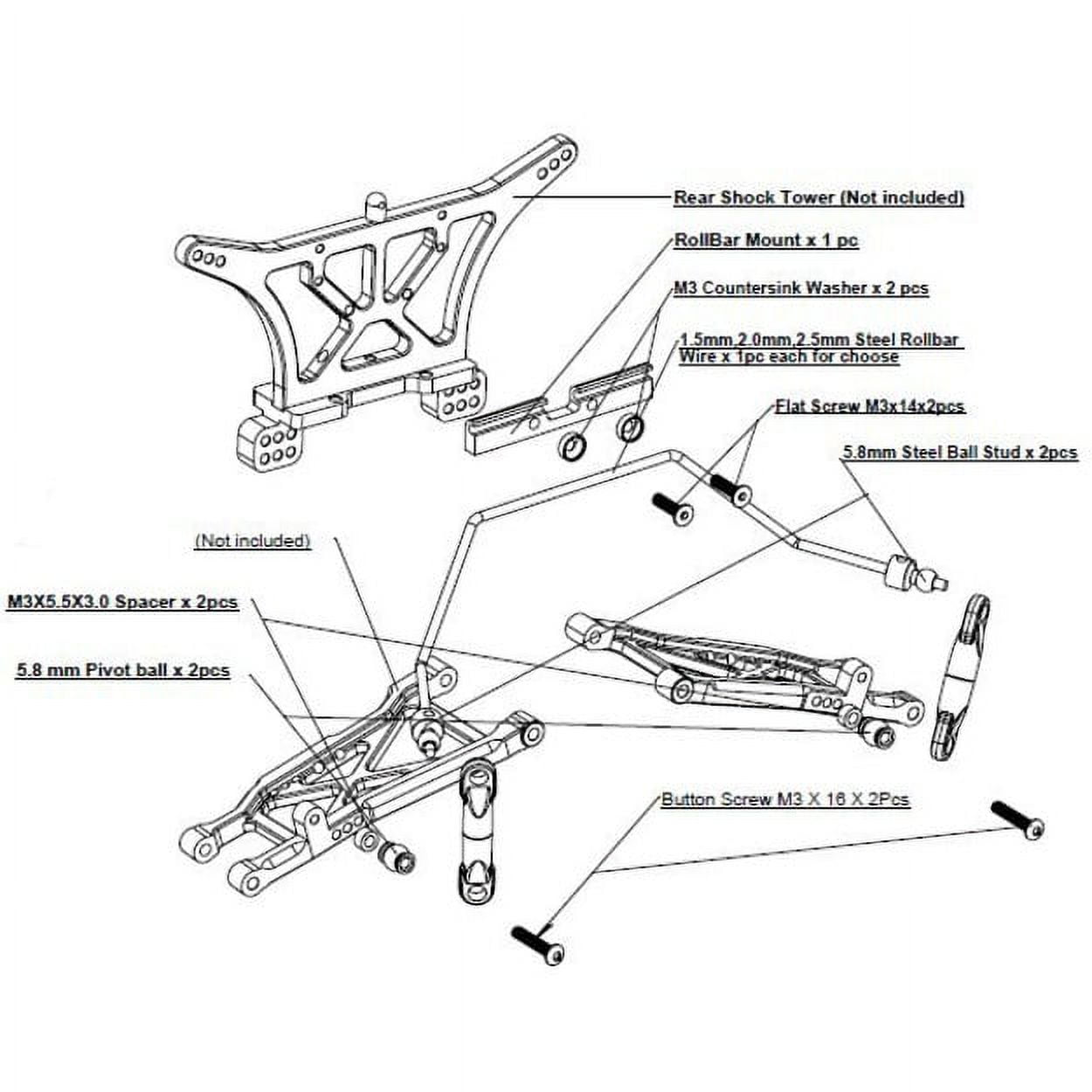 Rear Shock Tower (Not included)

RollBar Mount x 1 pc

M3 Countersink Washer x 2 pcs

1.5mm,2.0mm,2.5mm Steel Rollbar Wire x 1pc each for choose

Flat Screw M3x14x2pcs

5.8mm Steel Ball Stud x 2pcs

(Not included)

M3X5.5X3.0 Spacer x 2pcs

5.8 mm Pivot ball x 2pcs

Button Screw M3 X 16 X 2Pcs