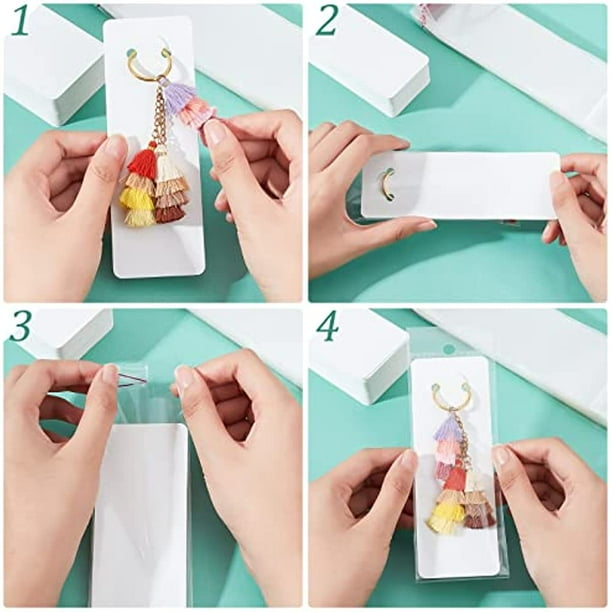 1

2

3

4