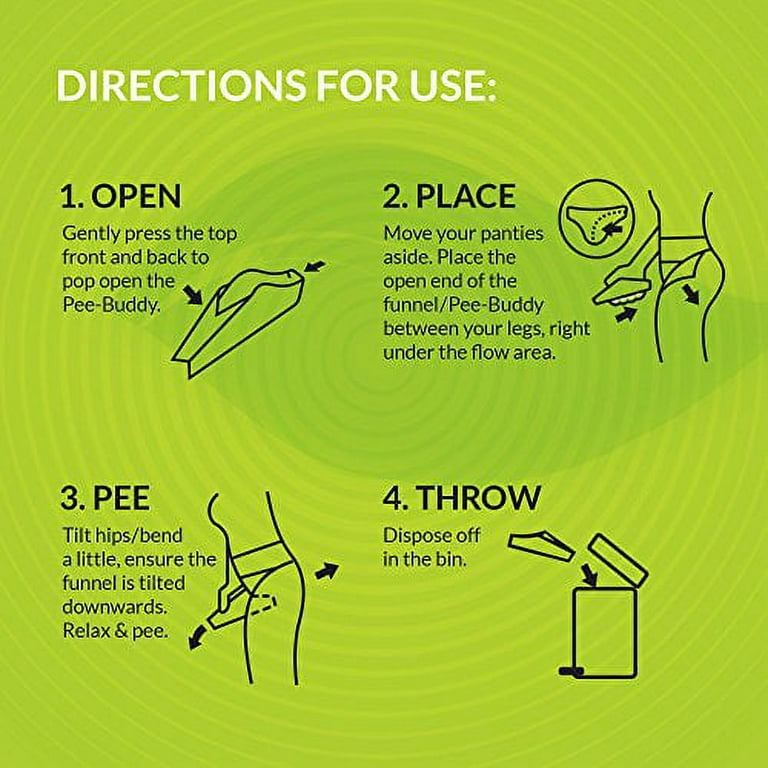 DIRECTIONS FOR USE:

1. OPEN
Gently press the top front and back to pop open the Pee-Buddy.

2. PLACE
Move your panties aside. Place the open end of the funnel/Pee-Buddy between your legs, right under the flow area.

3. PEE
Tilt hips/bend a little, ensure the funnel is tilted downwards. Relax & pee.

4. THROW
Dispose off in the bin.