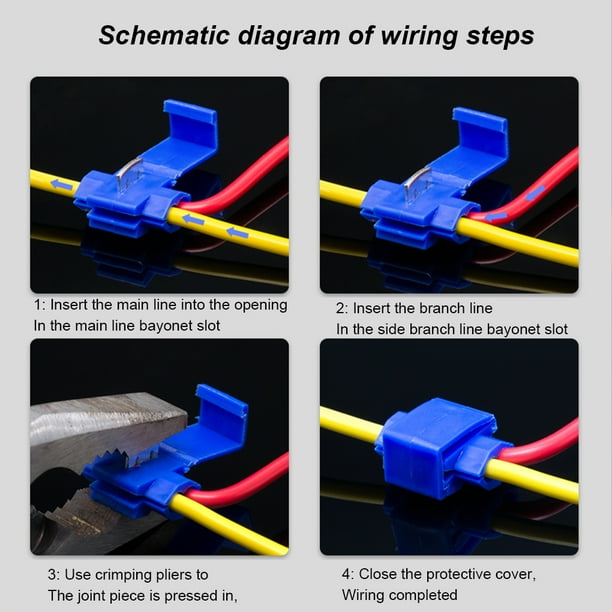 Schematic diagram of wiring steps

1: Insert the main line into the opening
In the main line bayonet slot

2: Insert the branch line
In the side branch line bayonet slot

3: Use crimping pliers to
The joint piece is pressed in,

4: Close the protective cover,
Wiring completed