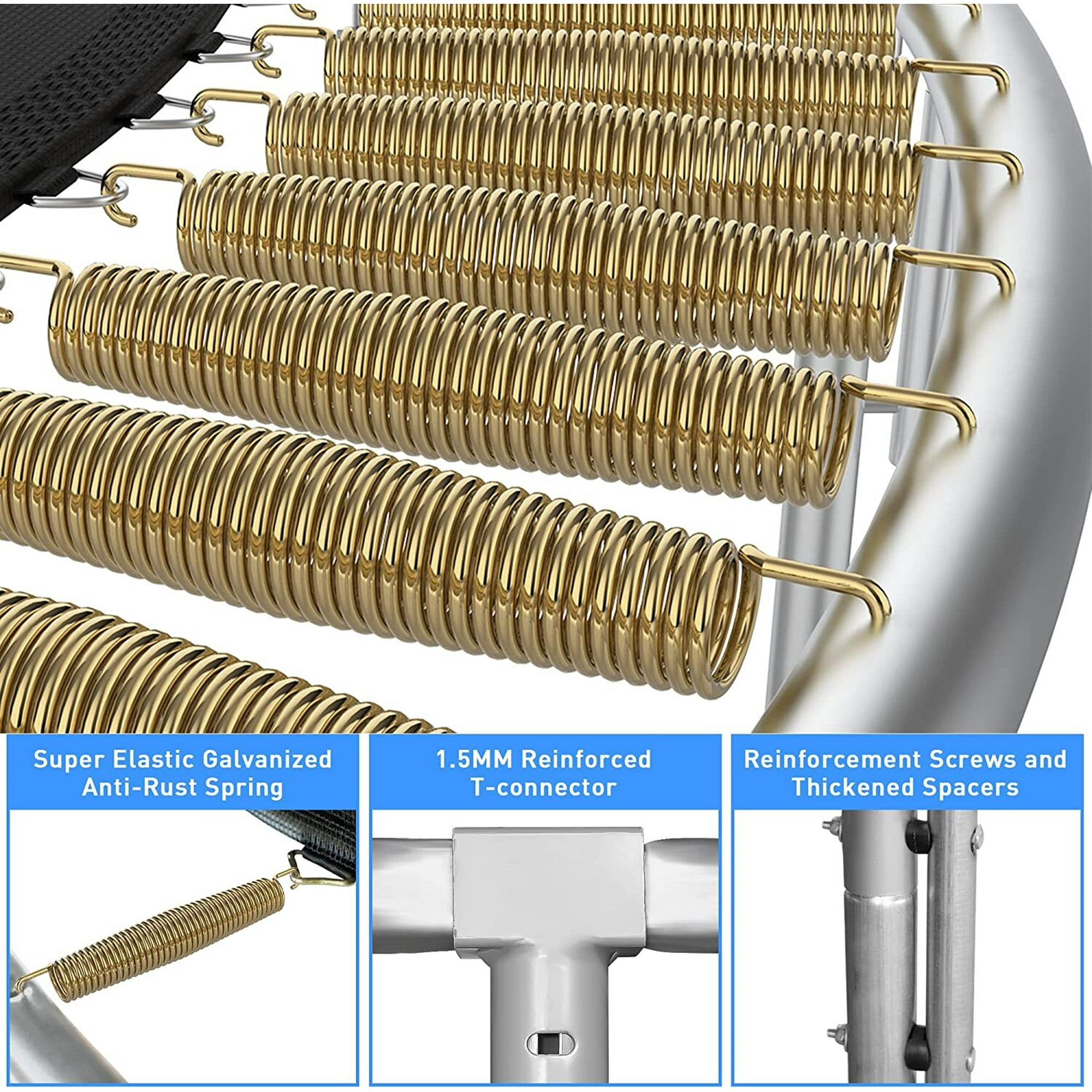 Super Elastic Galvanized Anti-Rust Spring

1.5MM Reinforced T-connector

Reinforcement Screws and Thickened Spacers