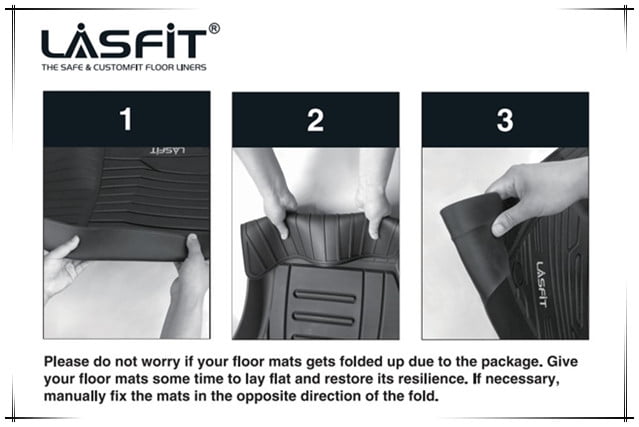 LASFIT®
THE SAFE & CUSTOMFIT FLOOR LINERS

1

LASFIT

2

3

LASFIT

Please do not worry if your floor mats gets folded up due to the package. Give your floor mats some time to lay flat and restore its resilience. If necessary, manually fix the mats in the opposite direction of the fold.