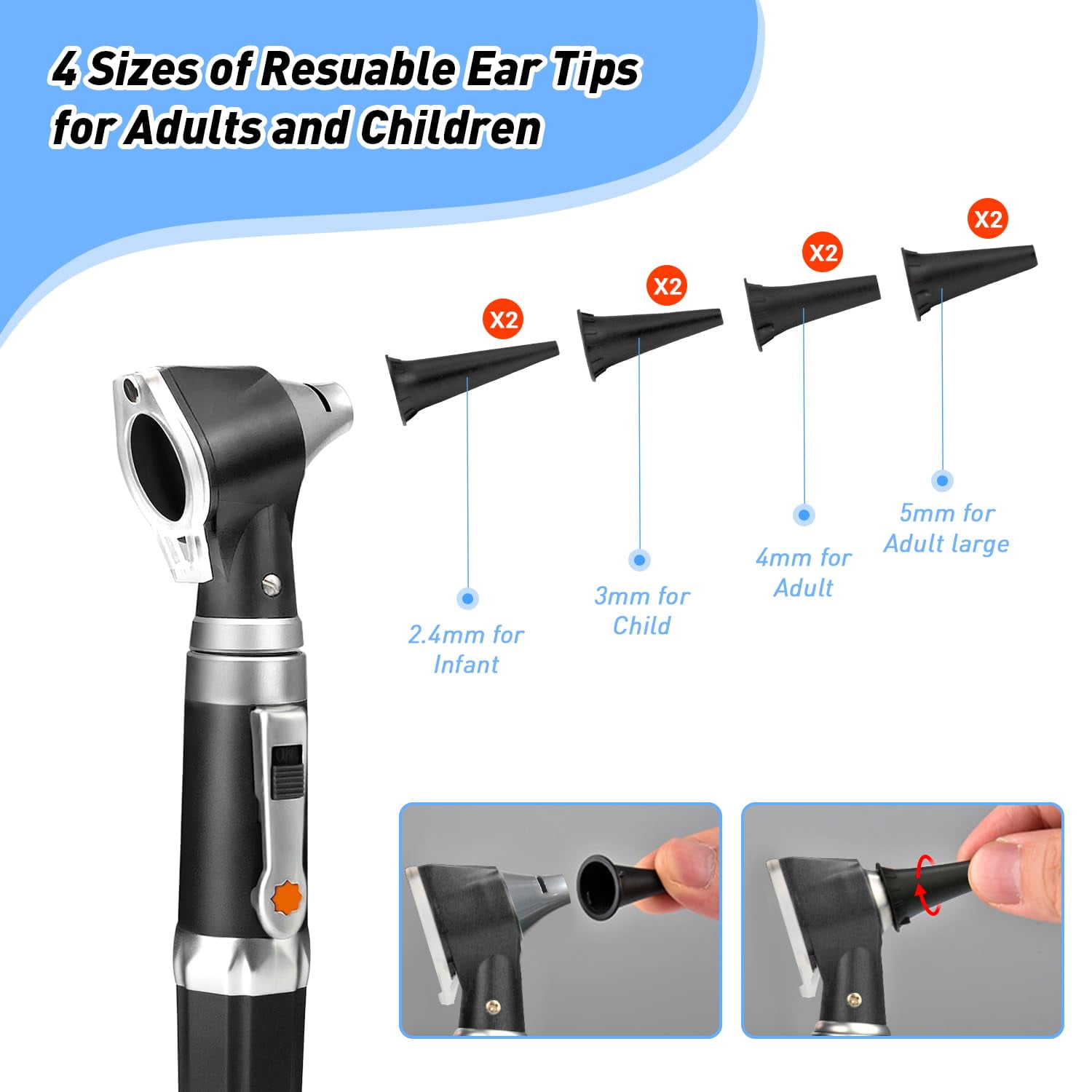 4 Sizes of Resuable Ear Tips for Adults and Children

X2

X2

X2

X2

2.4mm for Infant

3mm for Child

4mm for Adult

5mm for Adult large