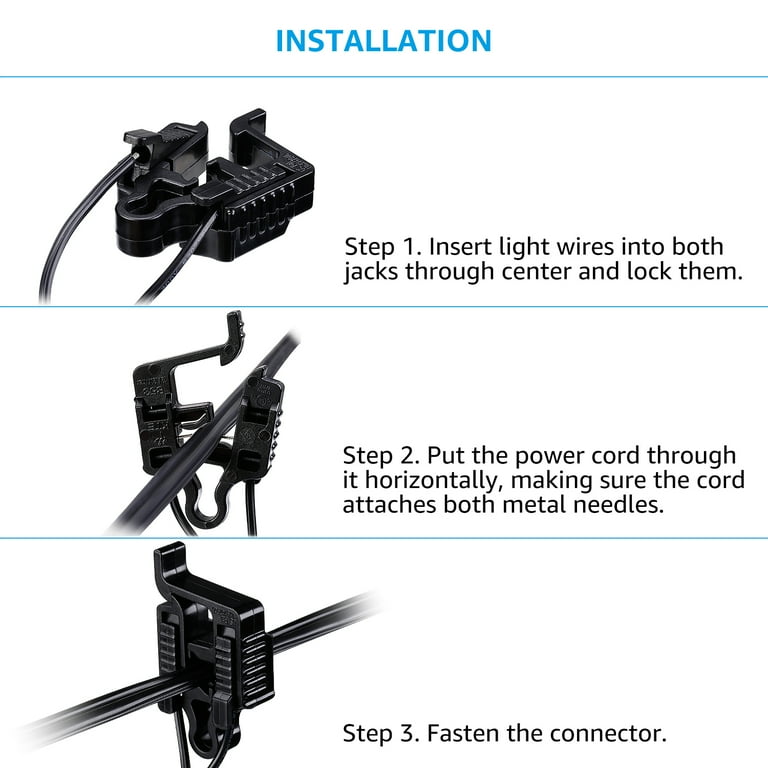 INSTALLATION

Step 1. Insert light wires into both jacks through center and lock them.

Step 2. Put the power cord through it horizontally, making sure the cord attaches both metal needles.

Step 3. Fasten the connector.