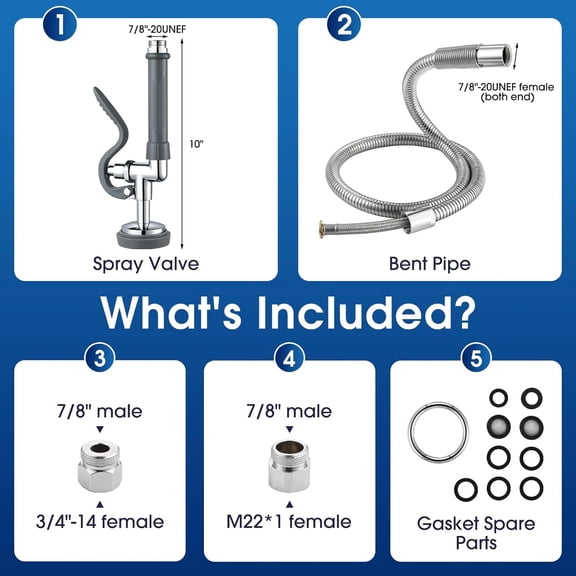 1

7/8"-20UNEF

10"

Spray Valve

2

7/8"-20UNEF female (both end)

Bent Pipe

What's Included?

3

7/8" male

3/4"-14 female

4

7/8" male

M22*1 female

5

Gasket Spare Parts