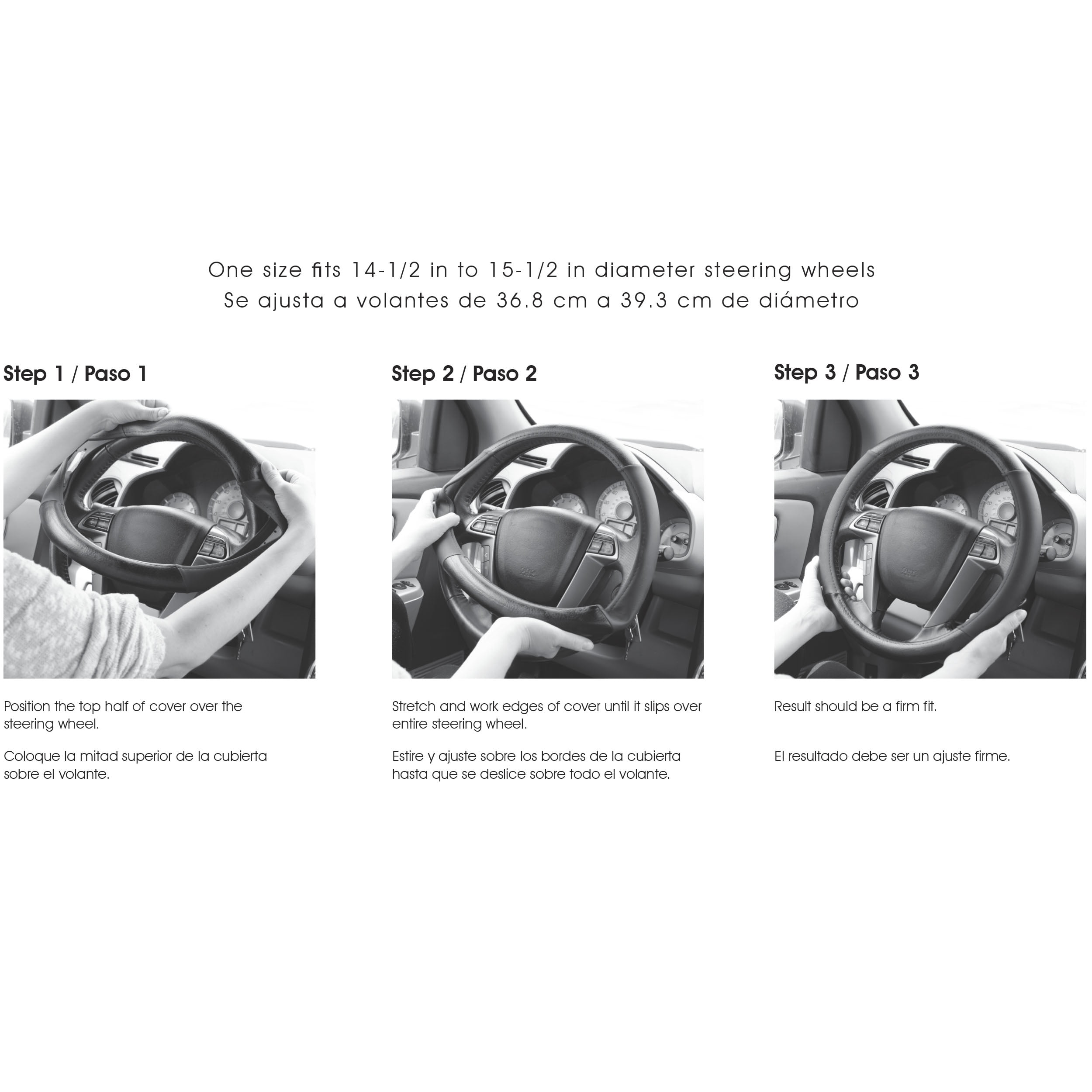 One size fits 14-1/2 in to 15-1/2 in diameter steering wheels
Se ajusta a volantes de 36.8 cm a 39.3 cm de diámetro

Step 1 / Paso 1

Position the top half of cover over the steering wheel.

Coloque la mitad superior de la cubierta sobre el volante.

Step 2 / Paso 2

Stretch and work edges of cover until it slips over entire steering wheel.

Estire y ajuste sobre los bordes de la cubierta hasta que se deslice sobre todo el volante.

Step 3 / Paso 3

Result should be a firm fit.

El resultado debe ser un ajuste firme.