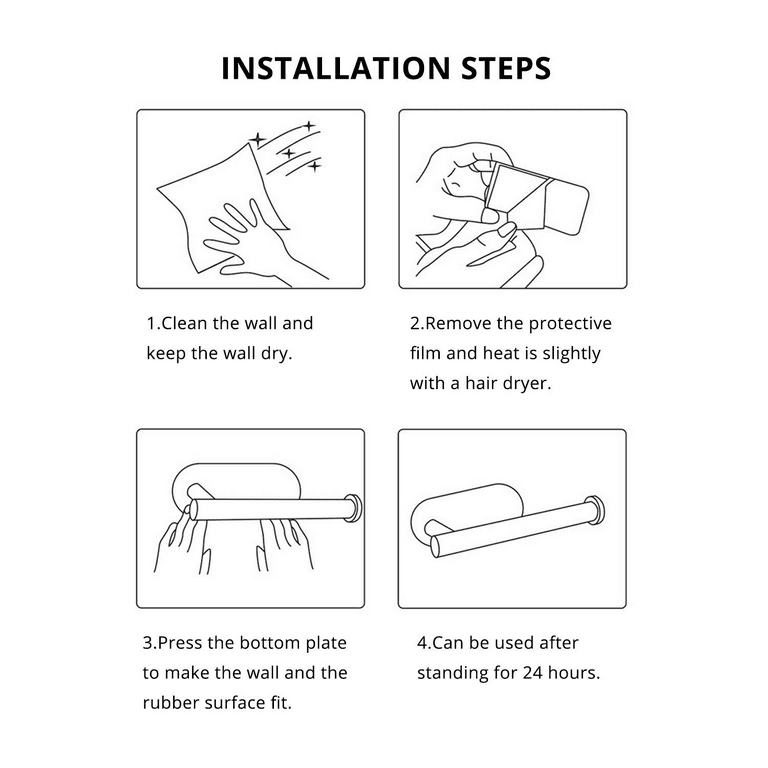 INSTALLATION STEPS

1.Clean the wall and keep the wall dry.

2.Remove the protective film and heat is slightly with a hair dryer.

3.Press the bottom plate to make the wall and the rubber surface fit.

4.Can be used after standing for 24 hours.