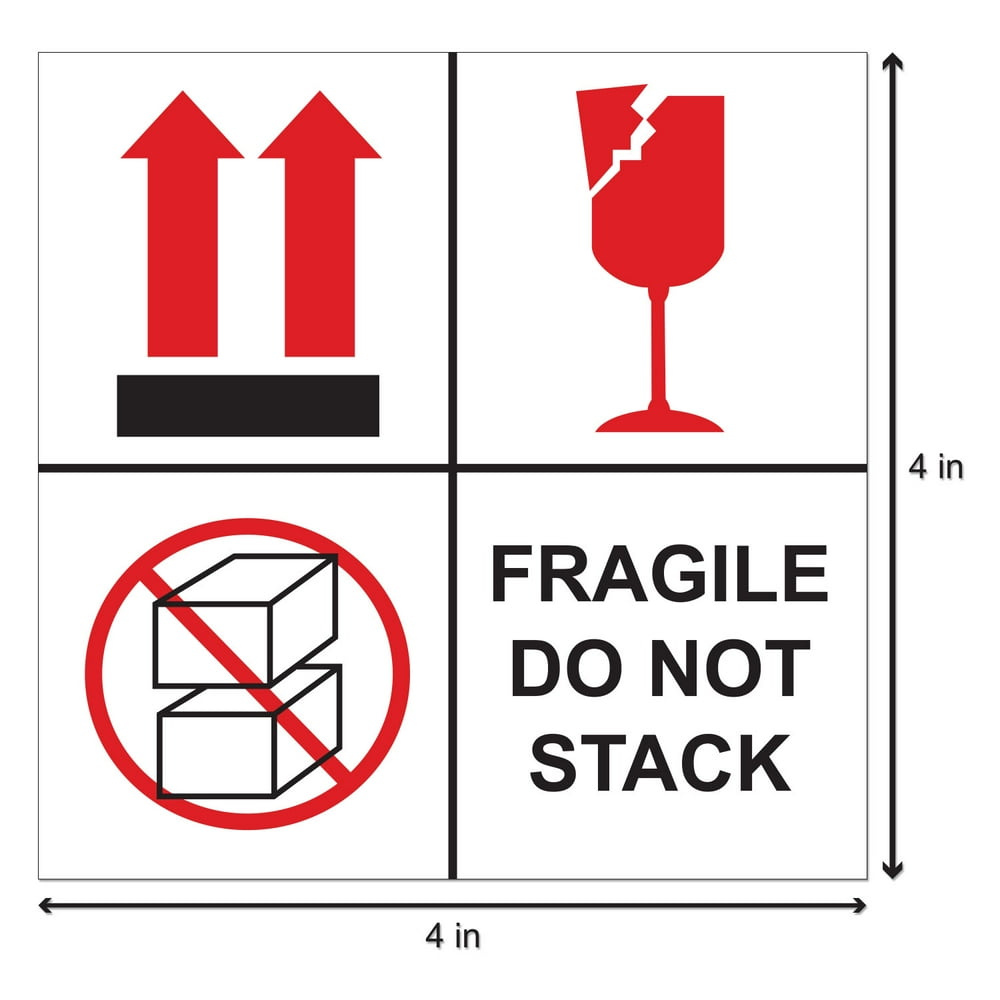 FRAGILE
DO NOT
STACK

4 in

4 in