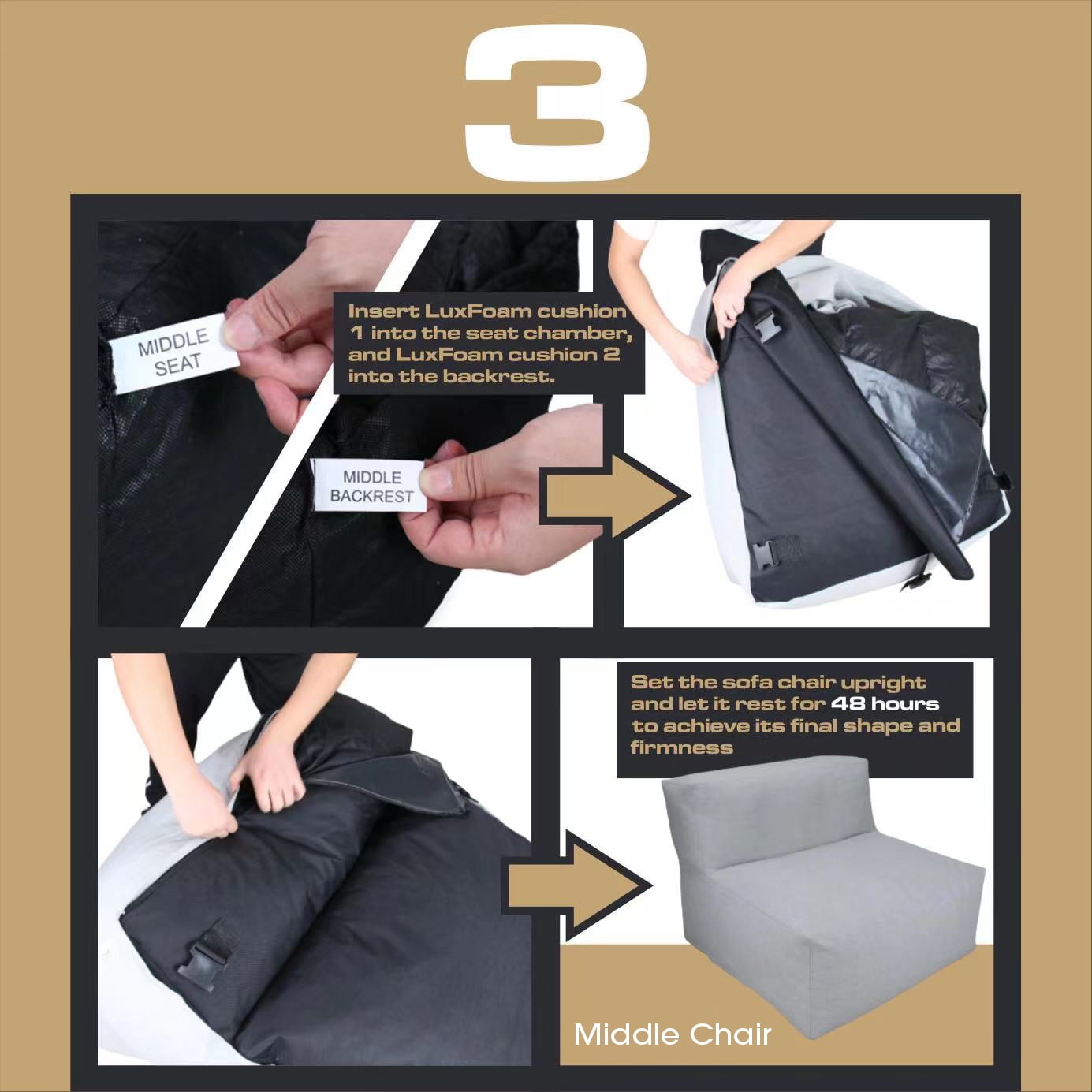 3

MIDDLE SEAT

Insert LuxFoam cushion 1 into the seat chamber, and LuxFoam cushion 2 into the backrest.

MIDDLE BACKREST

Set the sofa chair upright and let it rest for 48 hours to achieve its final shape and firmness

Middle Chair