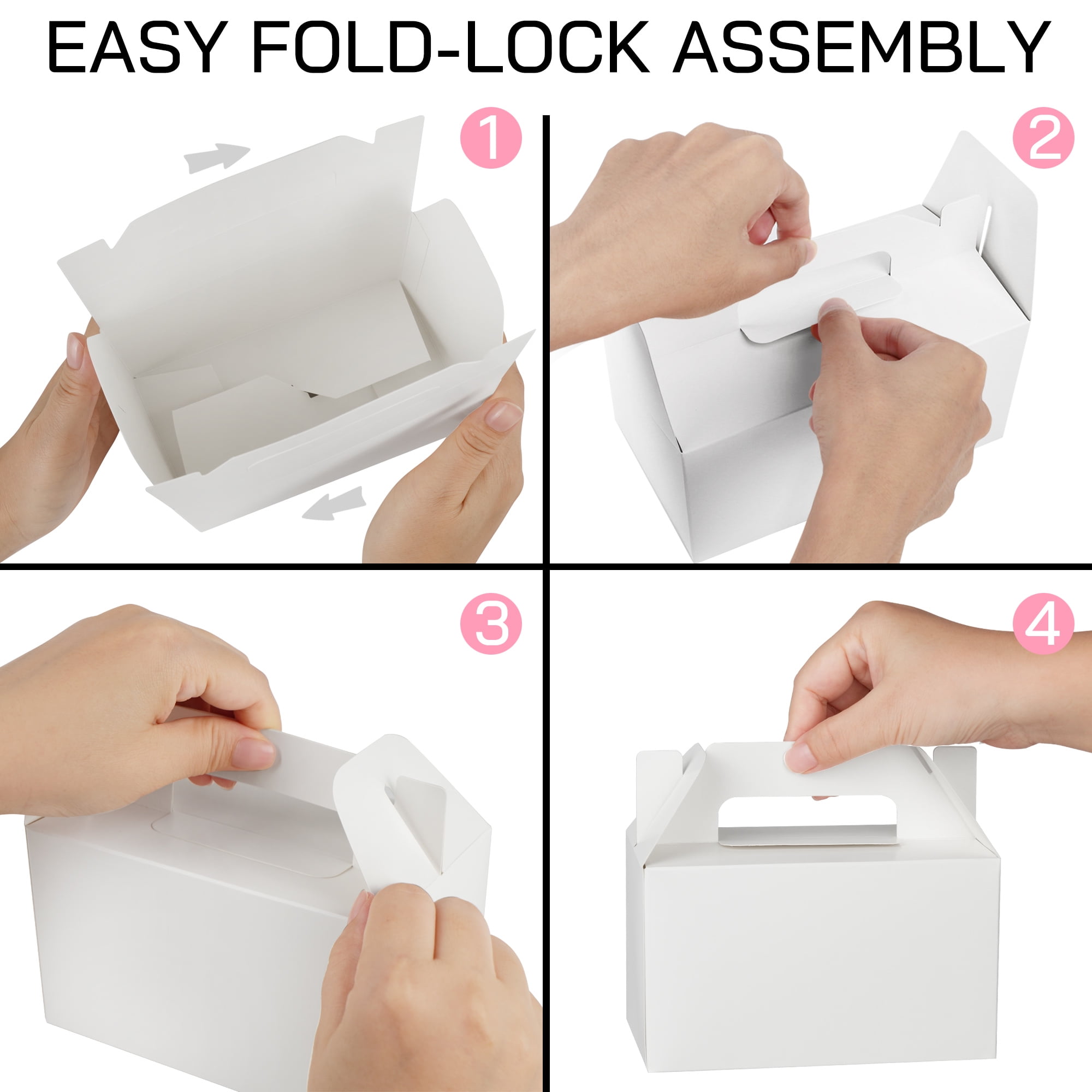 EASY FOLD-LOCK ASSEMBLY

1

2

3

4