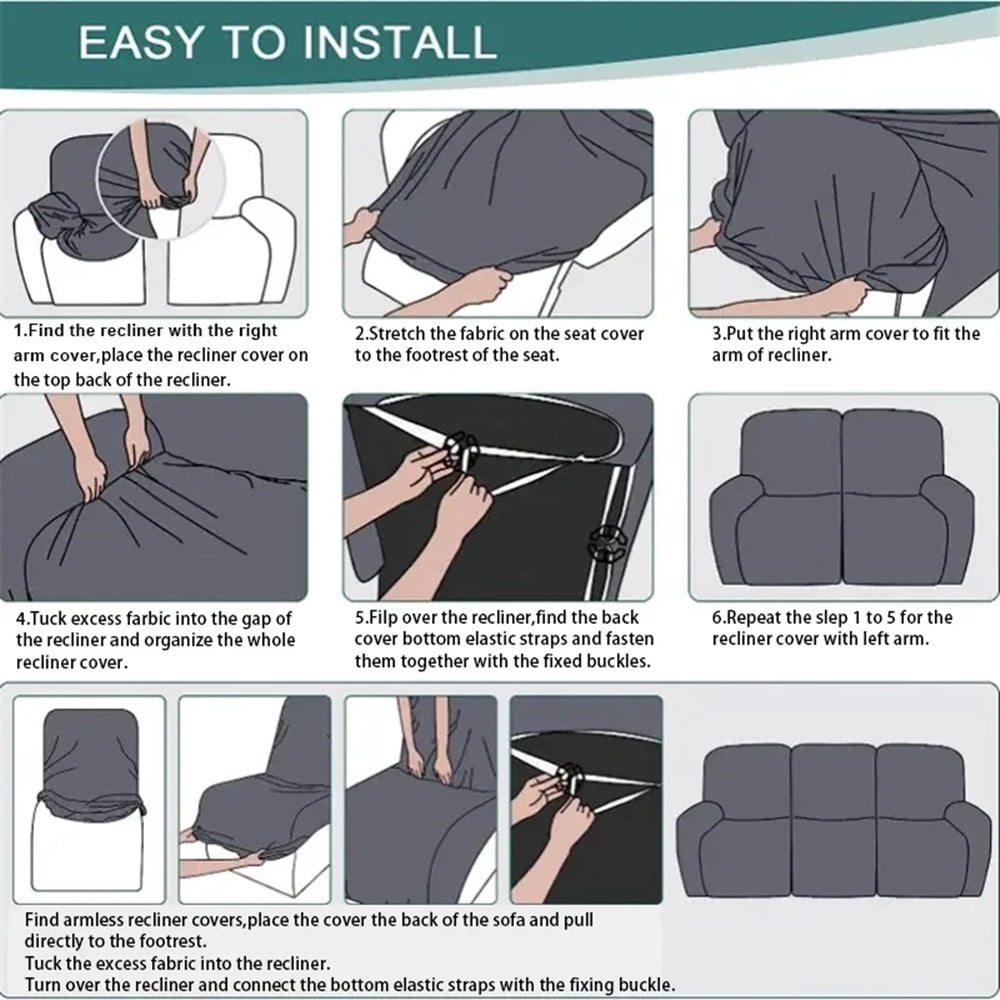 EASY TO INSTALL

1.Find the recliner with the right arm cover,place the recliner cover on the top back of the recliner.

2.Stretch the fabric on the seat cover to the footrest of the seat.

3.Put the right arm cover to fit the arm of recliner.

4.Tuck excess farbic into the gap of the recliner and organize the whole recliner cover.

5.Filp over the recliner,find the back cover bottom elastic straps and fasten them together with the fixed buckles.

6.Repeat the slep 1 to 5 for the recliner cover with left arm.

Find armless recliner covers,place the cover the back of the sofa and pull directly to the footrest.
Tuck the excess fabric into the recliner.
Turn over the recliner and connect the bottom elastic straps with the fixing buckle.