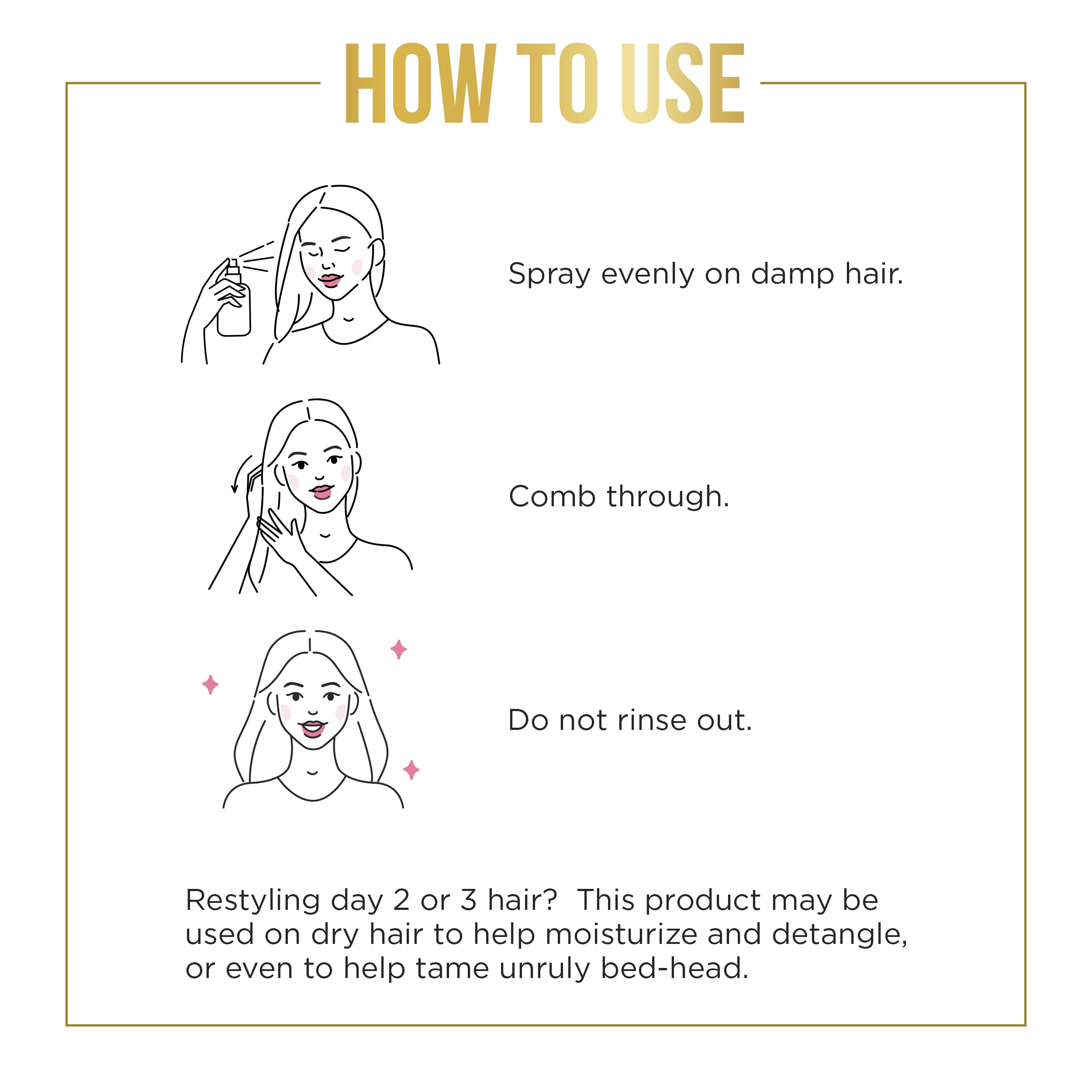 HOW TO USE

Spray evenly on damp hair.

Comb through.

Do not rinse out.

Restyling day 2 or 3 hair?  This product may be used on dry hair to help moisturize and detangle, or even to help tame unruly bed-head.