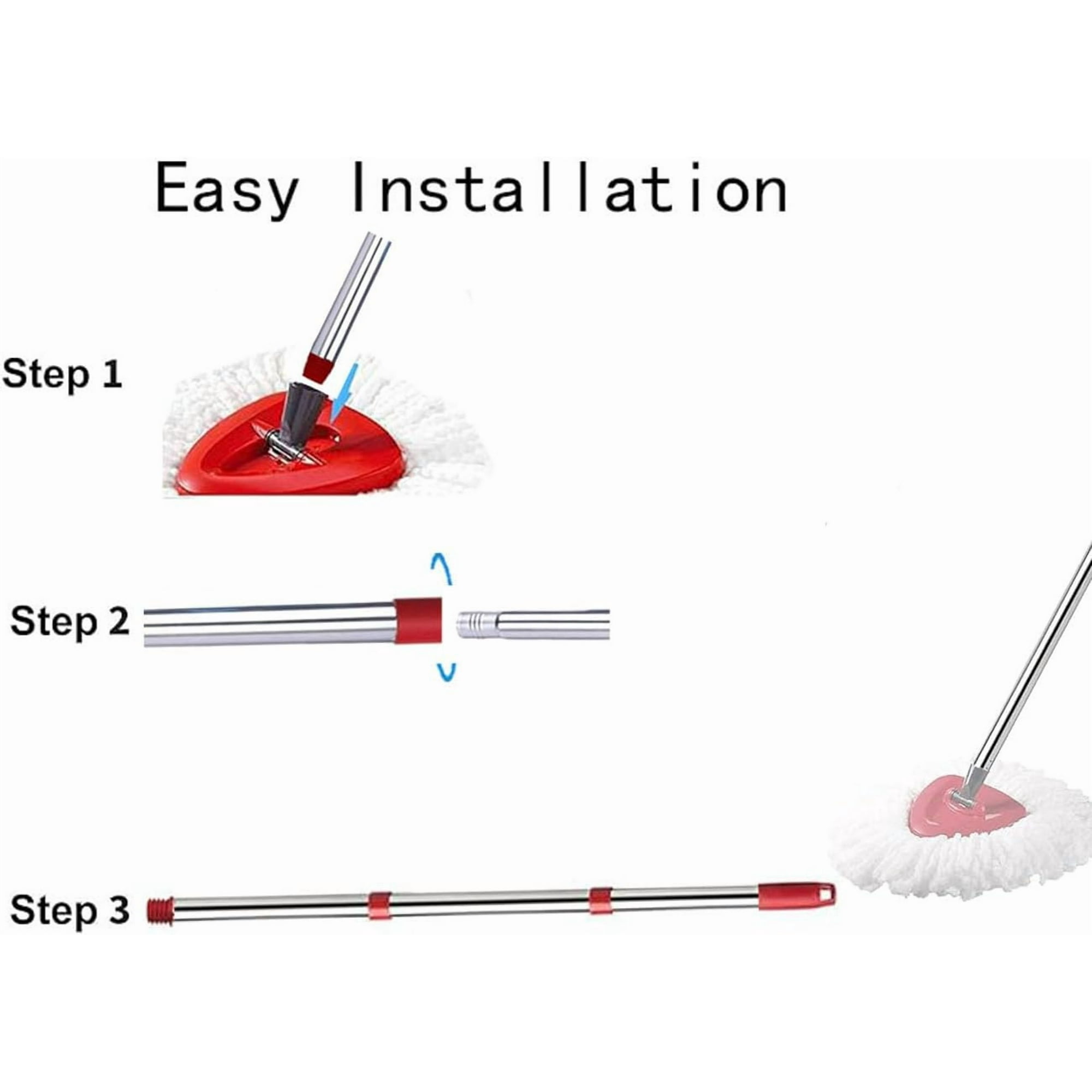 Easy Installation

Step 1

Step 2

Step 3