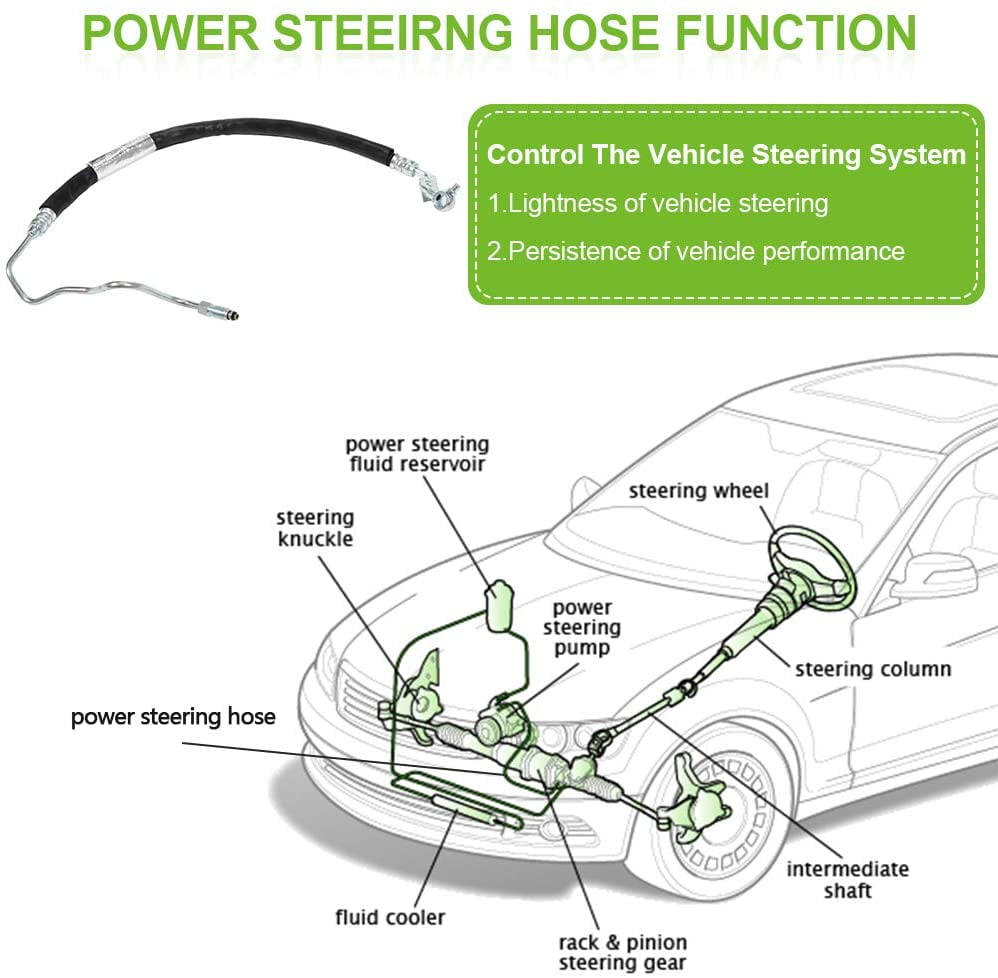 POWER STEEIRNG HOSE FUNCTION

Control The Vehicle Steering System
1.Lightness of vehicle steering
2.Persistence of vehicle performance

power steering fluid reservoir

steering knuckle

steering wheel

power steering pump

steering column

power steering hose

intermediate shaft

fluid cooler

rack & pinion steering gear