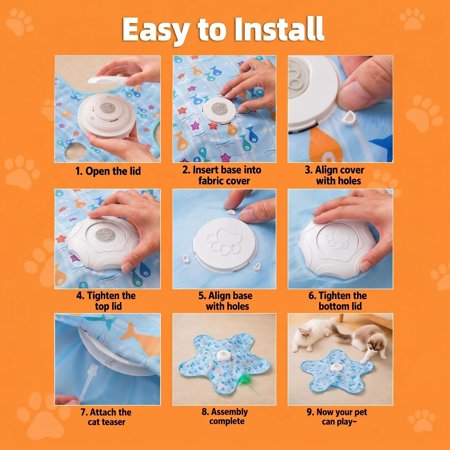 Easy to Install

1. Open the lid

2. Insert base into fabric cover

3. Align cover with holes

4. Tighten the top lid

5. Align base with holes

6. Tighten the bottom lid

7. Attach the cat teaser

8. Assembly complete

9. Now your pet can play~