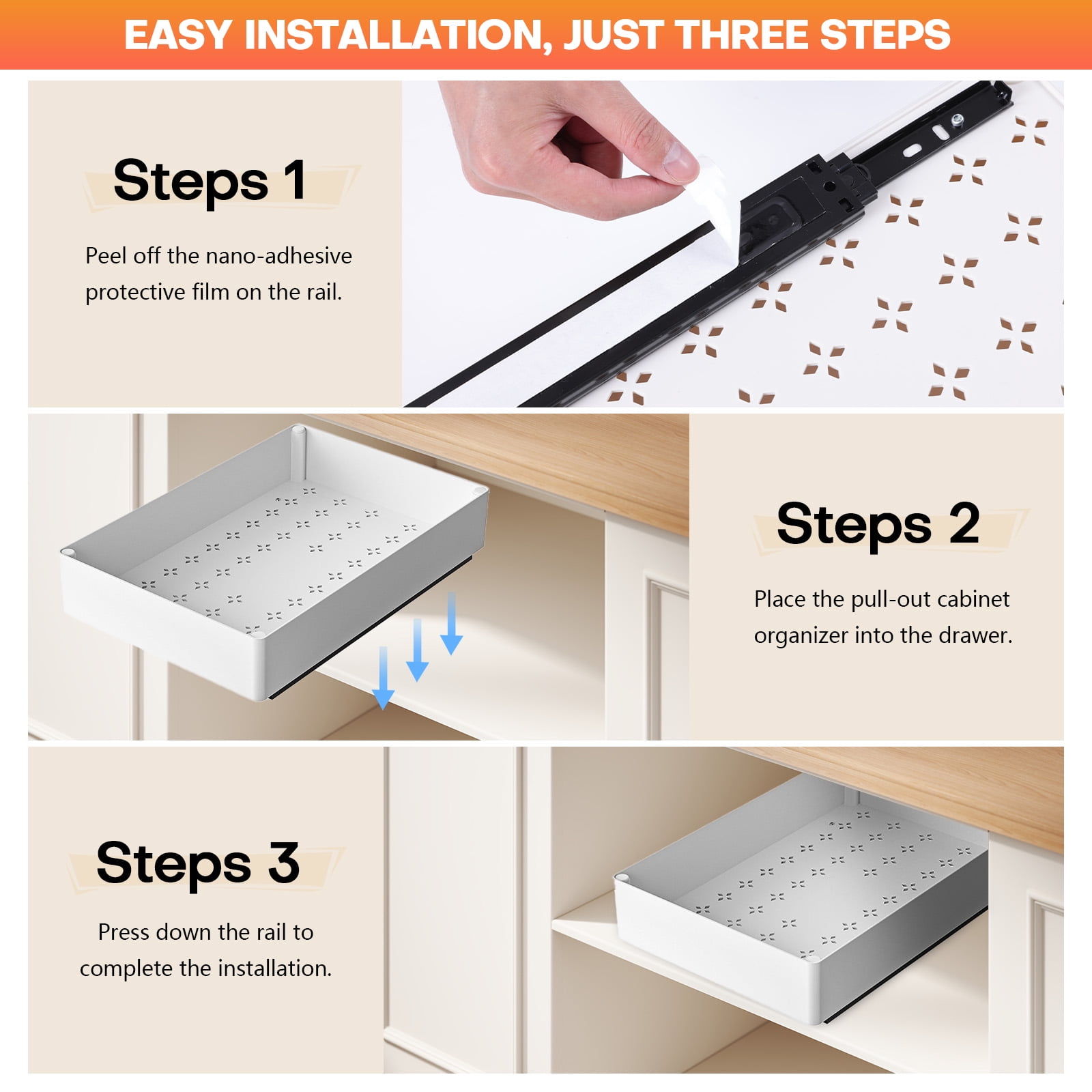 EASY INSTALLATION, JUST THREE STEPS

Steps 1

Peel off the nano-adhesive protective film on the rail.

Steps 2

Place the pull-out cabinet organizer into the drawer.

Steps 3

Press down the rail to complete the installation.