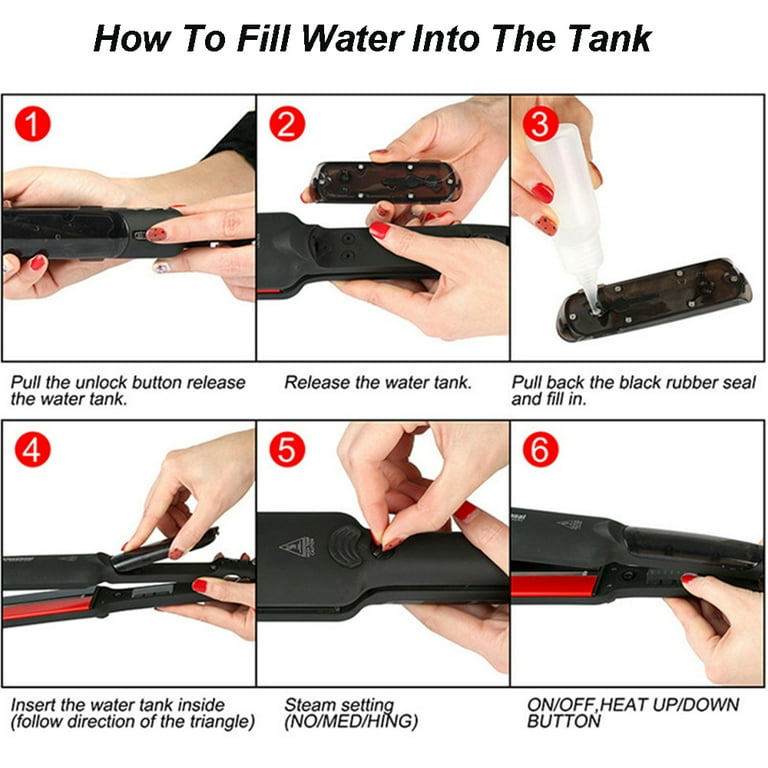 How To Fill Water Into The Tank

1

Pull the unlock button release the water tank.

2

Release the water tank.

3

Pull back the black rubber seal and fill in.

4

Insert the water tank inside (follow direction of the triangle)

5

Steam setting (NO/MED/HING)

6

ON/OFF,HEAT UP/DOWN BUTTON