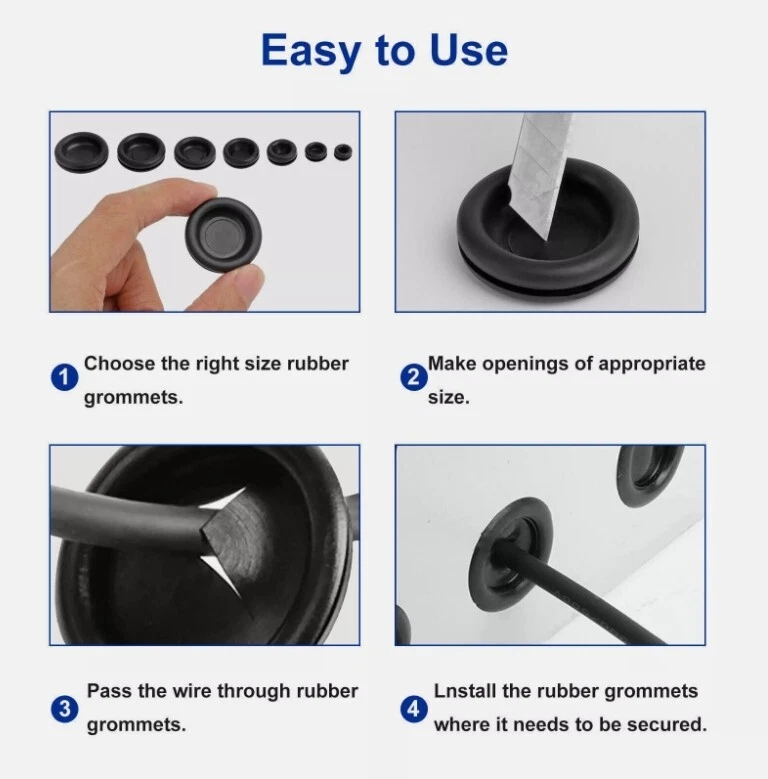 Easy to Use

1 Choose the right size rubber grommets.

2 Make openings of appropriate size.

3 Pass the wire through rubber grommets.

4 Lnstall the rubber grommets where it needs to be secured.