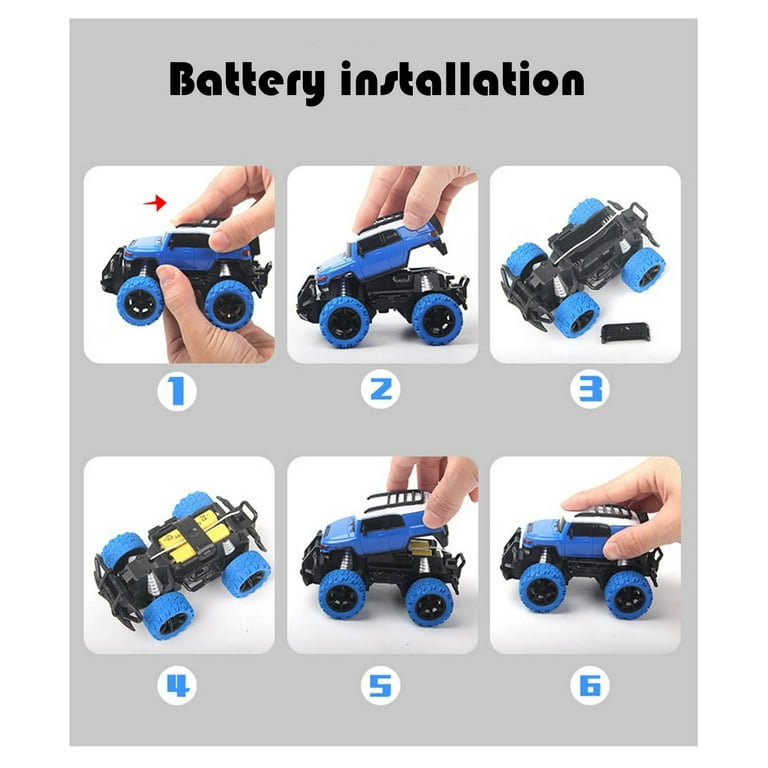 Battery installation

1

2

3

4

5

6