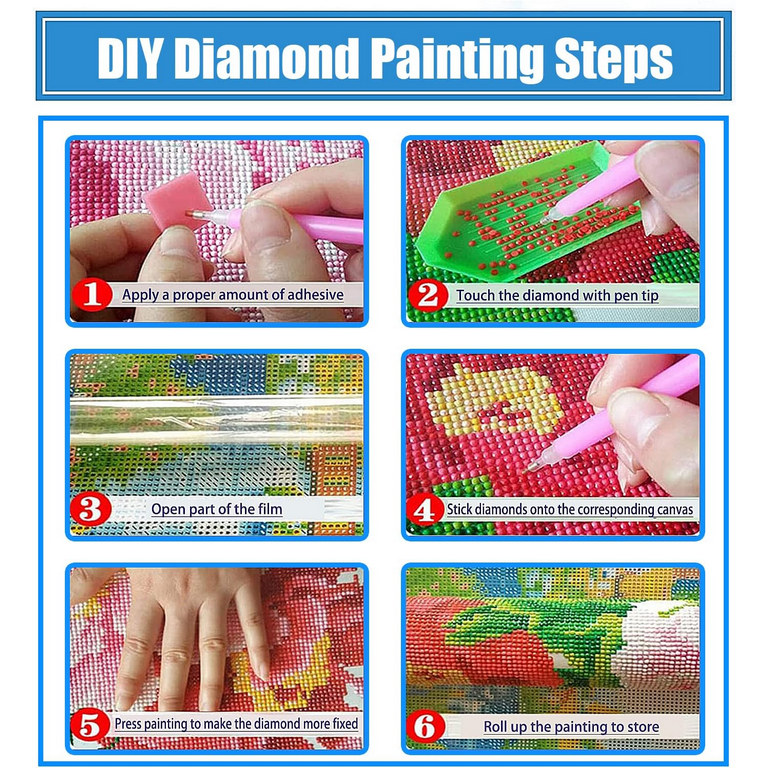 DIY Diamond Painting Steps

1 Apply a proper amount of adhesive

2 Touch the diamond with pen tip

3 Open part of the film

4 Stick diamonds onto the corresponding canvas

5 Press painting to make the diamond more fixed

6 Roll up the painting to store