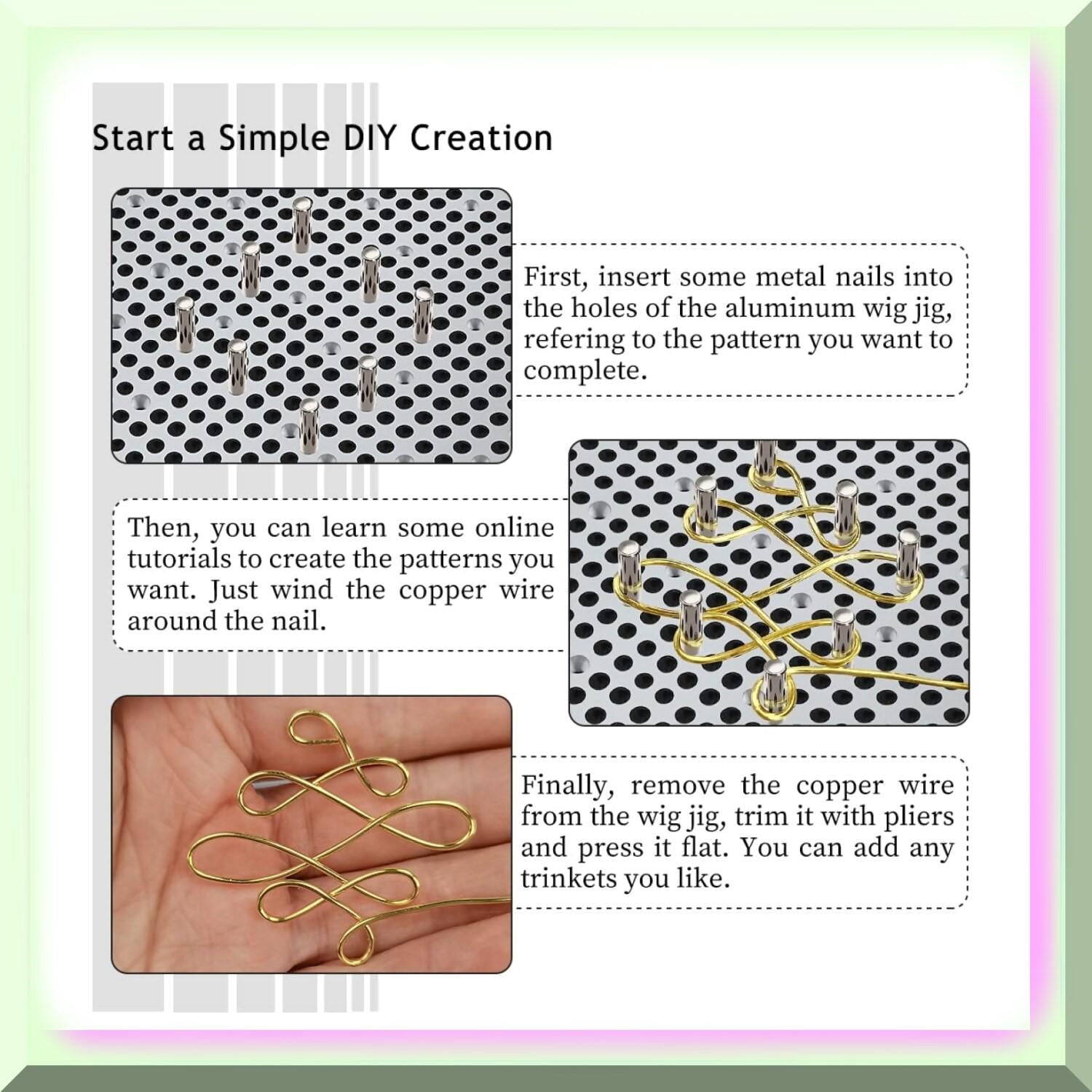 Start a Simple DIY Creation

First, insert some metal nails into the holes of the aluminum wig jig, refering to the pattern you want to complete.

Then, you can learn some online tutorials to create the patterns you want. Just wind the copper wire around the nail.

Finally, remove the copper wire from the wig jig, trim it with pliers and press it flat. You can add any trinkets you like.