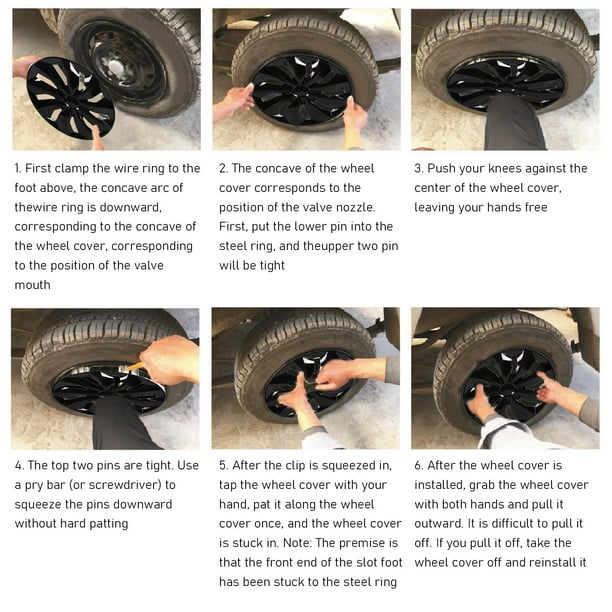 1. First clamp the wire ring to the foot above, the concave arc of thewire ring is downward, corresponding to the concave of the wheel cover, corresponding to the position of the valve mouth

2. The concave of the wheel cover corresponds to the position of the valve nozzle. First, put the lower pin into the steel ring, and theupper two pin will be tight

3. Push your knees against the center of the wheel cover, leaving your hands free

4. The top two pins are tight. Use a pry bar (or screwdriver) to squeeze the pins downward without hard patting

5. After the clip is squeezed in, tap the wheel cover with your hand, pat it along the wheel cover once, and the wheel cover is stuck in. Note: The premise is that the front end of the slot foot has been stuck to the steel ring

6. After the wheel cover is installed, grab the wheel cover with both hands and pull it outward. It is difficult to pull it off. If you pull it off, take the wheel cover off and reinstall it