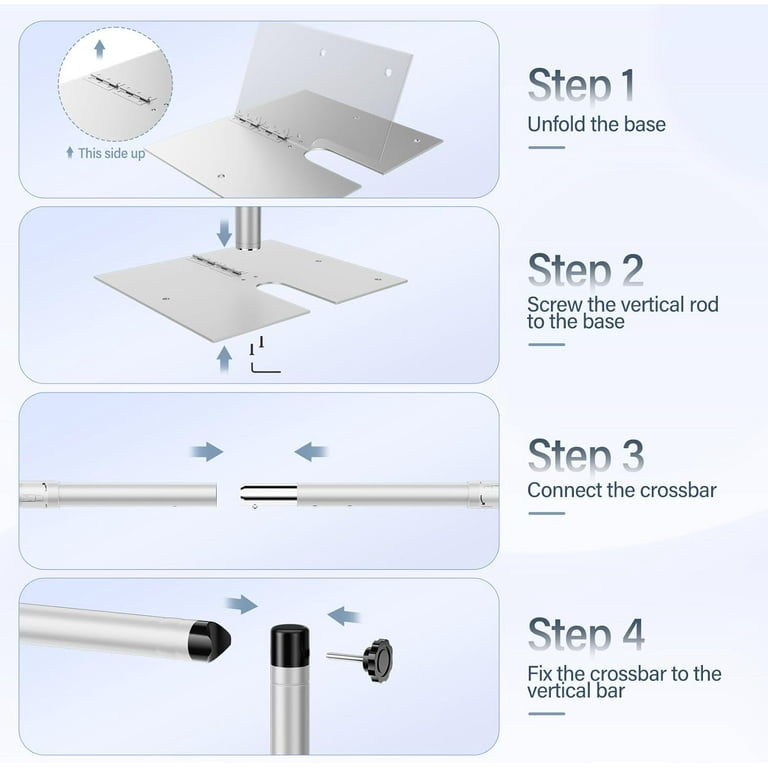 This side up

Step 1
Unfold the base

Step 2
Screw the vertical rod to the base

Step 3
Connect the crossbar

Step 4
Fix the crossbar to the vertical bar