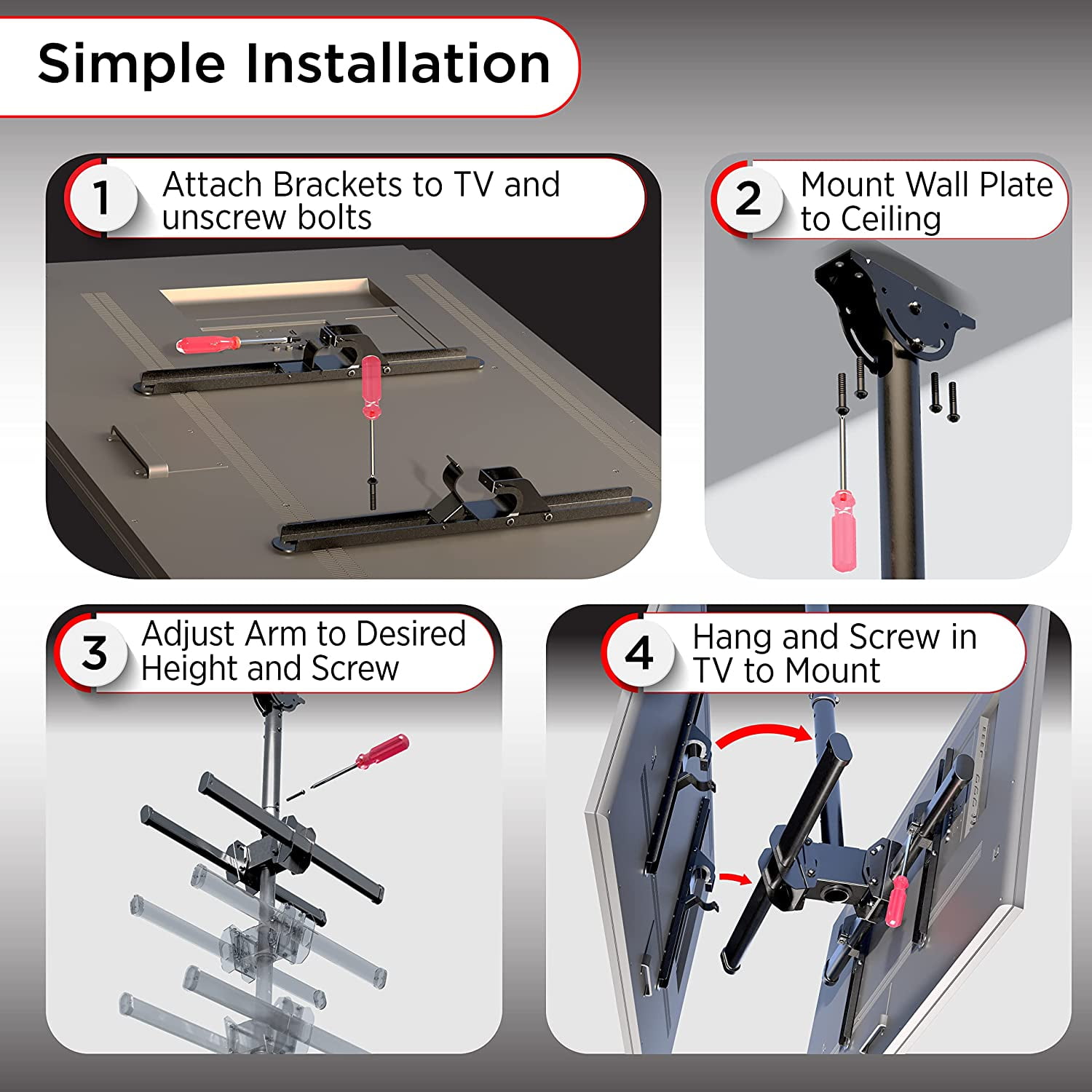 Simple Installation

1 Attach Brackets to TV and unscrew bolts

2 Mount Wall Plate to Ceiling

3 Adjust Arm to Desired Height and Screw

4 Hang and Screw in TV to Mount