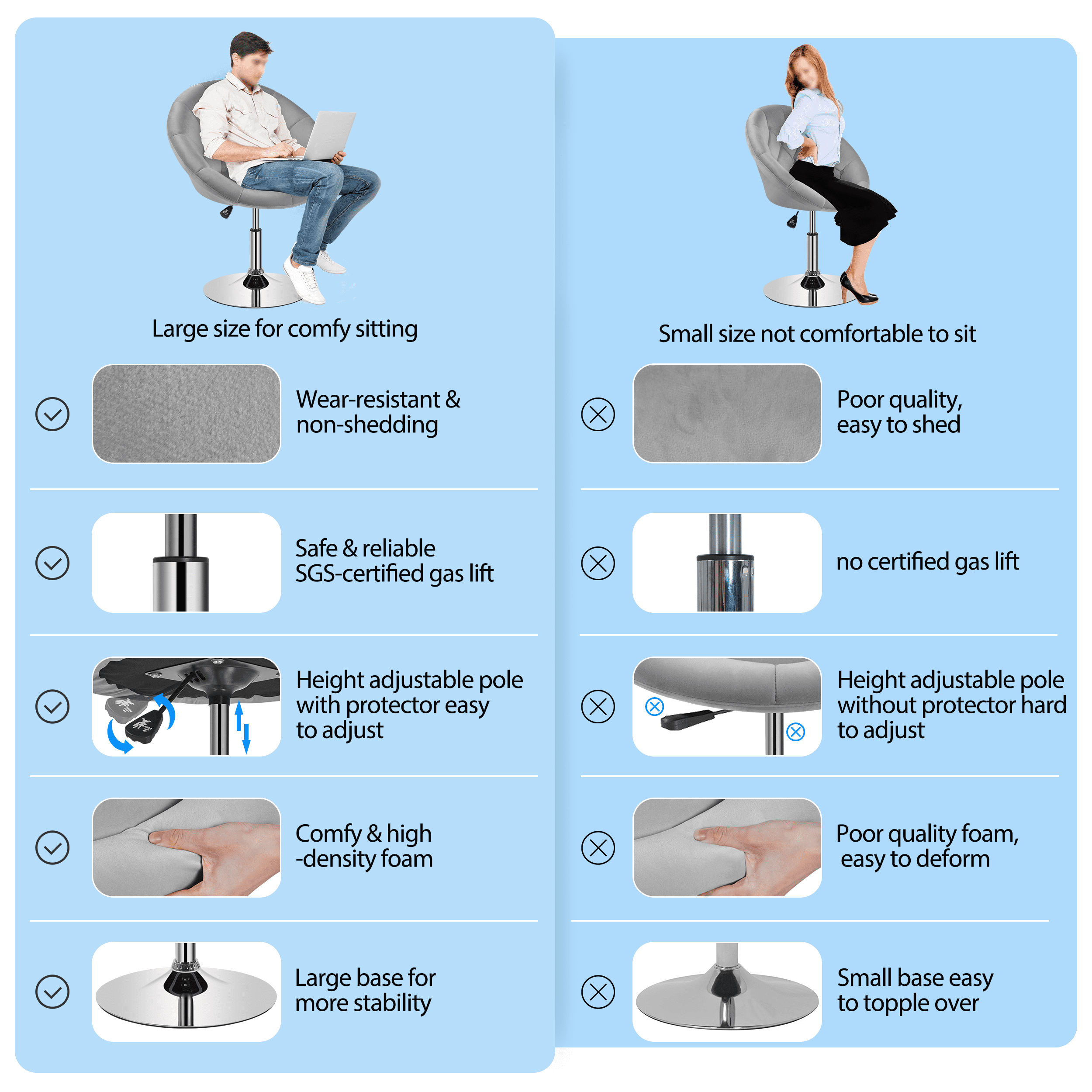 Large size for comfy sitting

Wear-resistant & non-shedding

Safe & reliable SGS-certified gas lift

Height adjustable pole with protector easy to adjust

Comfy & high -density foam

Large base for more stability

Small size not comfortable to sit

Poor quality, easy to shed

no certified gas lift

Height adjustable pole without protector hard to adjust

Poor quality foam, easy to deform

Small base easy to topple over