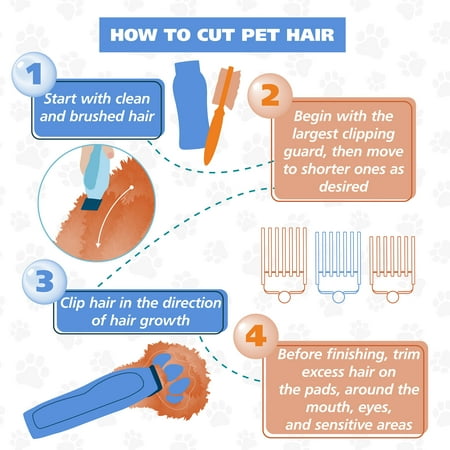 HOW TO CUT PET HAIR

1

Start with clean and brushed hair

2

Begin with the largest clipping guard, then move to shorter ones as desired

3

Clip hair in the direction of hair growth

4

Before finishing, trim excess hair on the pads, around the mouth, eyes, and sensitive areas