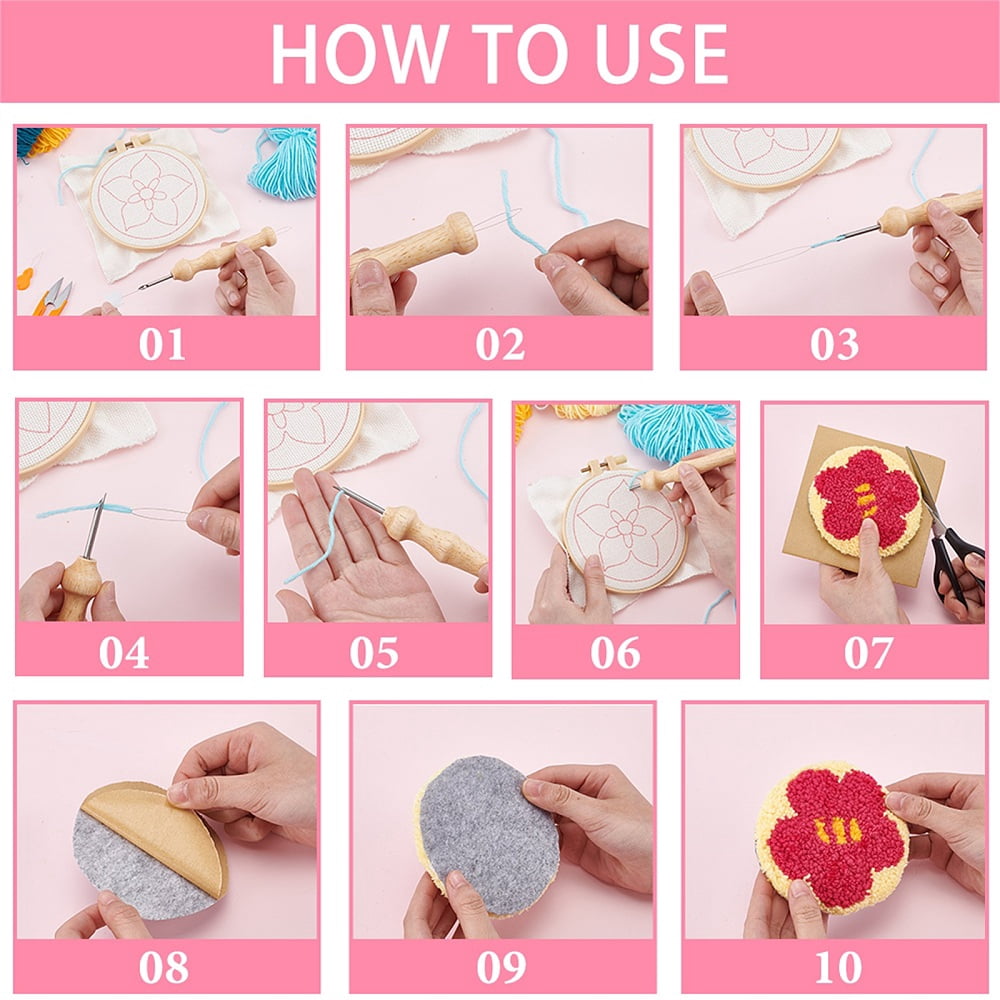 HOW TO USE

01

02

03

04

05

06

07

08

09

10