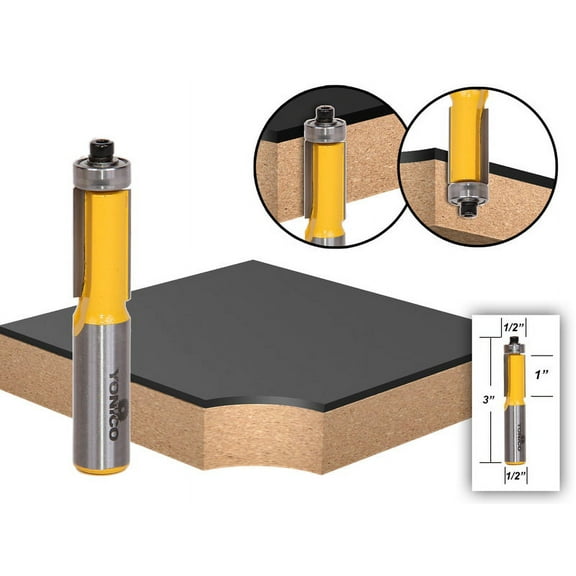 YONICO

1/2"
1"
3"
1/2"