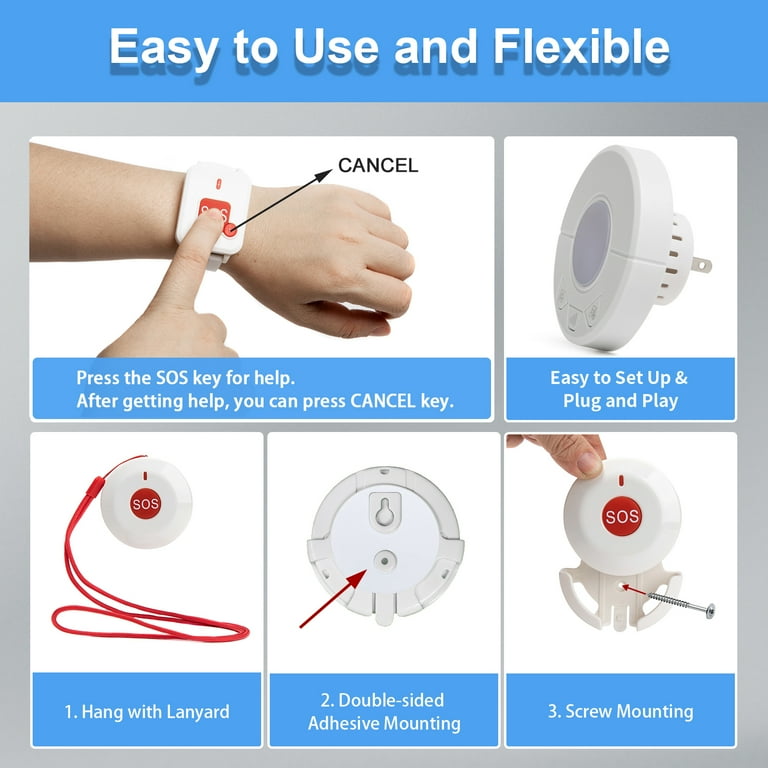 Easy to Use and Flexible

CANCEL

SOS

Press the SOS key for help.
After getting help, you can press CANCEL key.

Easy to Set Up &
Plug and Play

SOS

1. Hang with Lanyard

2. Double-sided
Adhesive Mounting

SOS

3. Screw Mounting