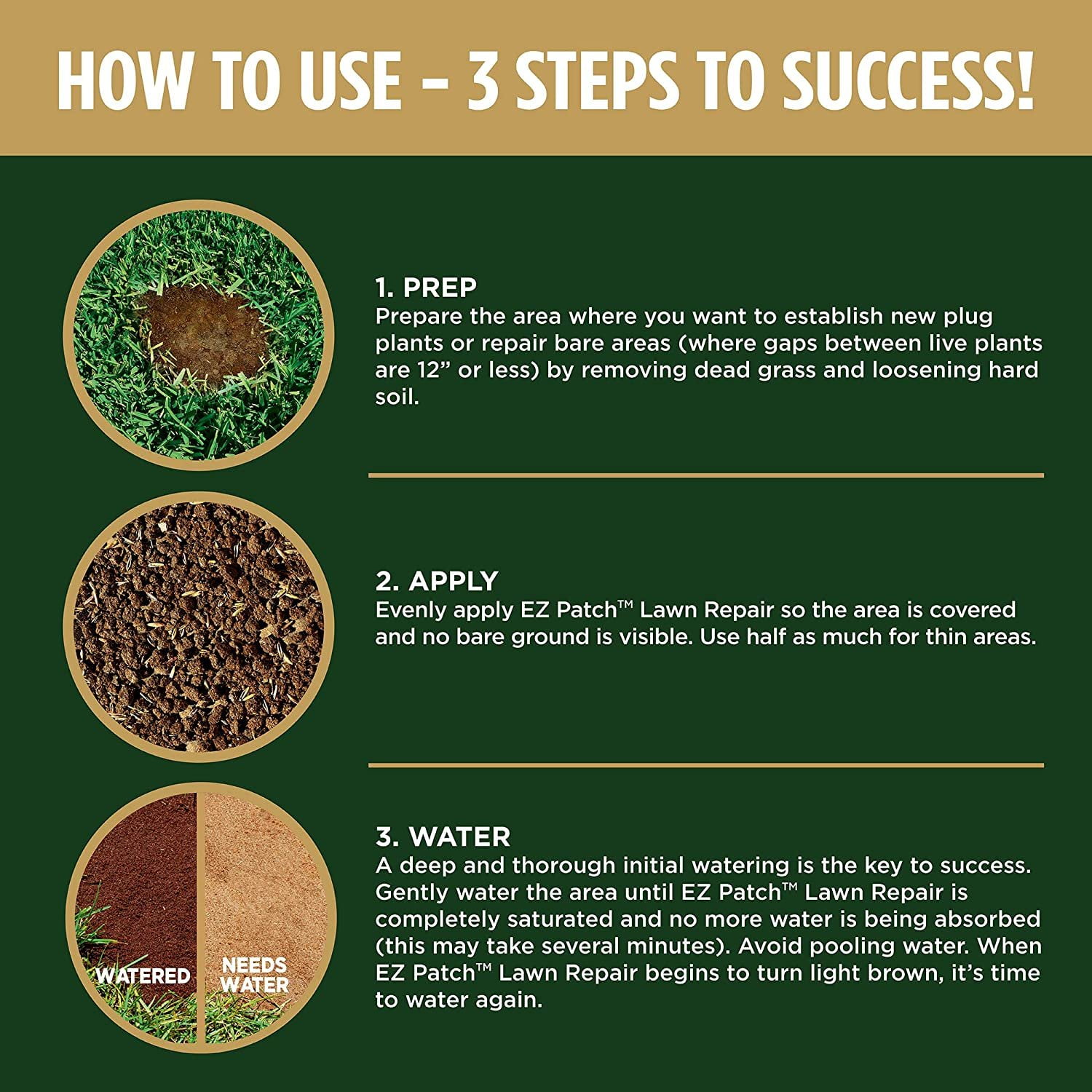 HOW TO USE – 3 STEPS TO SUCCESS!

1. PREP
Prepare the area where you want to establish new plug plants or repair bare areas (where gaps between live plants are 12” or less) by removing dead grass and loosening hard soil.

2. APPLY
Evenly apply EZ Patch™ Lawn Repair so the area is covered and no bare ground is visible. Use half as much for thin areas.

WATERED

NEEDS WATER

3. WATER
A deep and thorough initial watering is the key to success. Gently water the area until EZ Patch™ Lawn Repair is completely saturated and no more water is being absorbed (this may take several minutes). Avoid pooling water. When EZ Patch™ Lawn Repair begins to turn light brown, it’s time to water again.