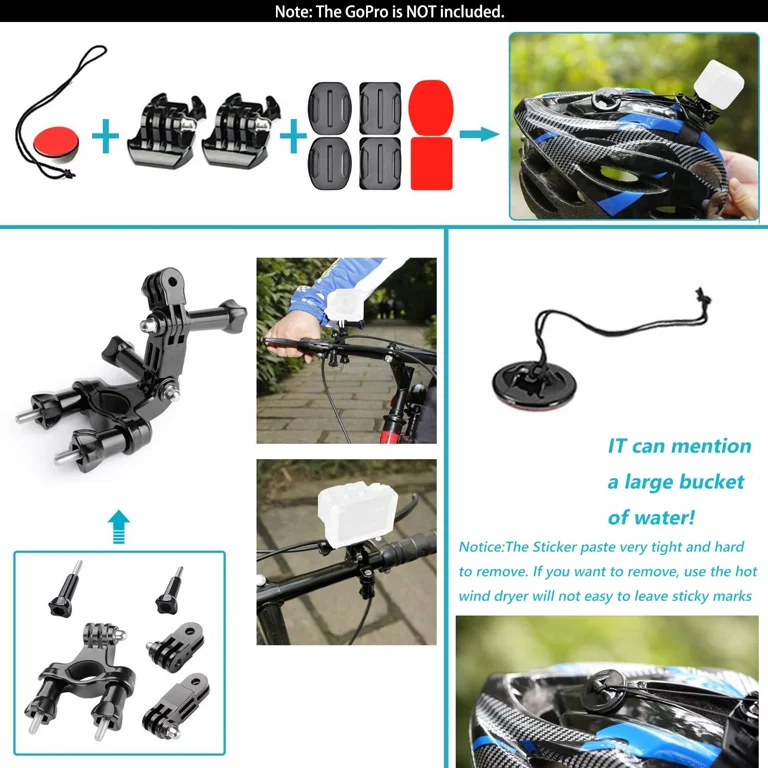 Note: The GoPro is NOT included.

IT can mention a large bucket of water!

Notice:The Sticker paste very tight and hard to remove. If you want to remove, use the hot wind dryer will not easy to leave sticky marks