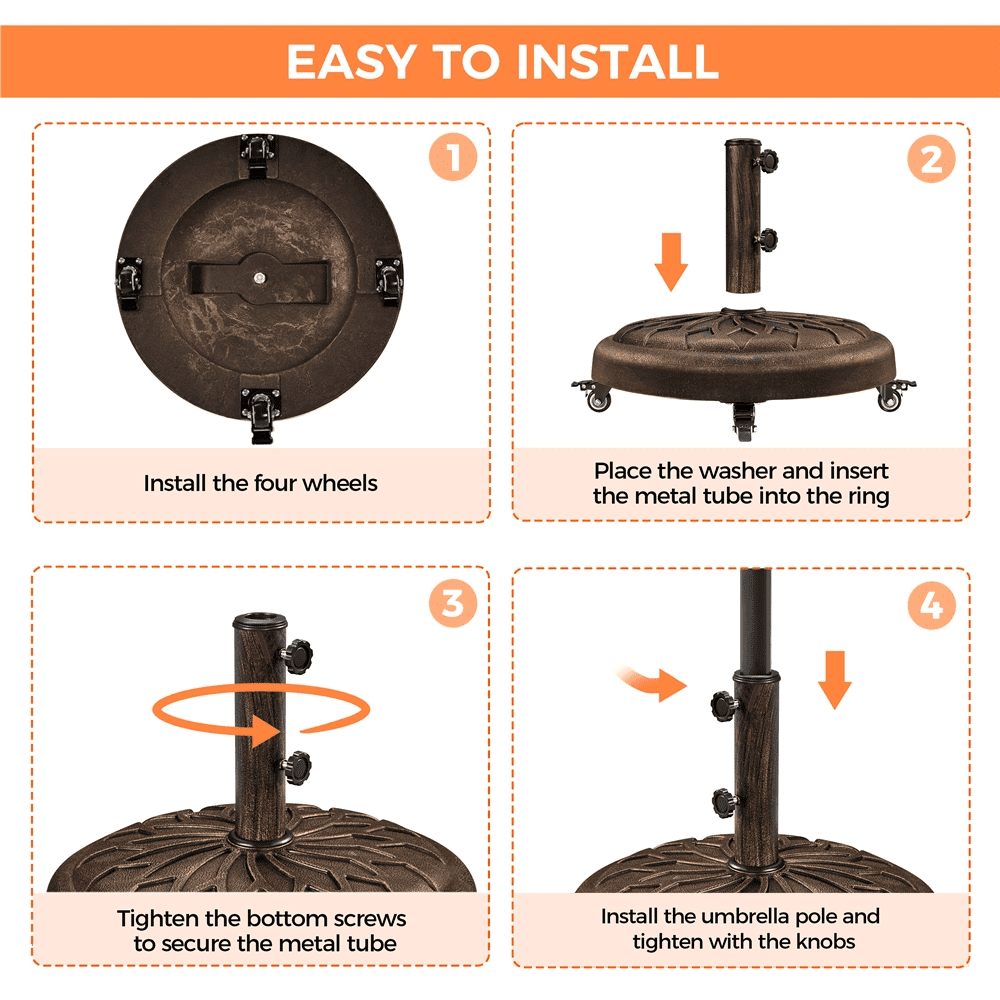 EASY TO INSTALL

1

Install the four wheels

2

Place the washer and insert the metal tube into the ring

3

Tighten the bottom screws to secure the metal tube

4

Install the umbrella pole and tighten with the knobs