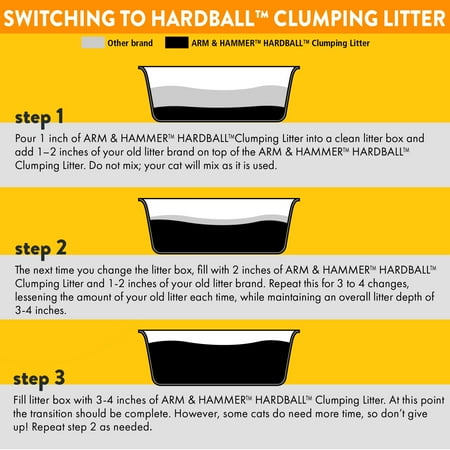 SWITCHING TO HARDBALL™ CLUMPING LITTER

Other brand
ARM & HAMMER™ HARDBALL™ Clumping Litter

step 1

Pour 1 inch of ARM & HAMMER™ HARDBALL™Clumping Litter into a clean litter box and add 1–2 inches of your old litter brand on top of the ARM & HAMMER™ HARDBALL™ Clumping Litter. Do not mix; your cat will mix as it is used.

step 2

The next time you change the litter box, fill with 2 inches of ARM & HAMMER™ HARDBALL™ Clumping Litter and 1-2 inches of your old litter brand. Repeat this for 3 to 4 changes, lessening the amount of your old litter each time, while maintaining an overall litter depth of 3-4 inches.

step 3

Fill litter box with 3-4 inches of ARM & HAMMER™ HARDBALL™ Clumping Litter. At this point the transition should be complete. However, some cats do need more time, so don't give up! Repeat step 2 as needed.