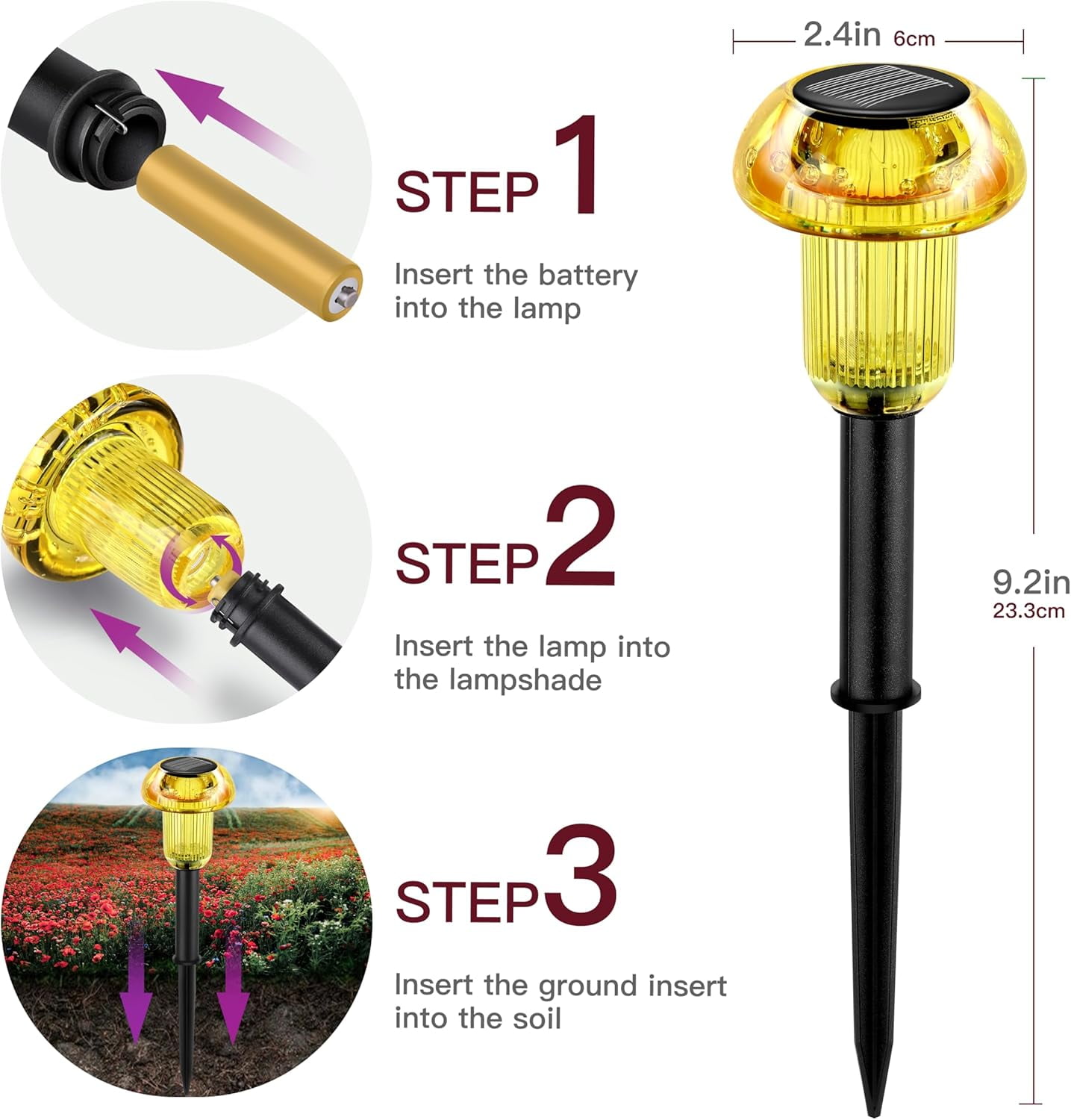 STEP 1

Insert the battery into the lamp

STEP 2

Insert the lamp into the lampshade

STEP 3

Insert the ground insert into the soil

2.4in 6cm

9.2in 23.3cm