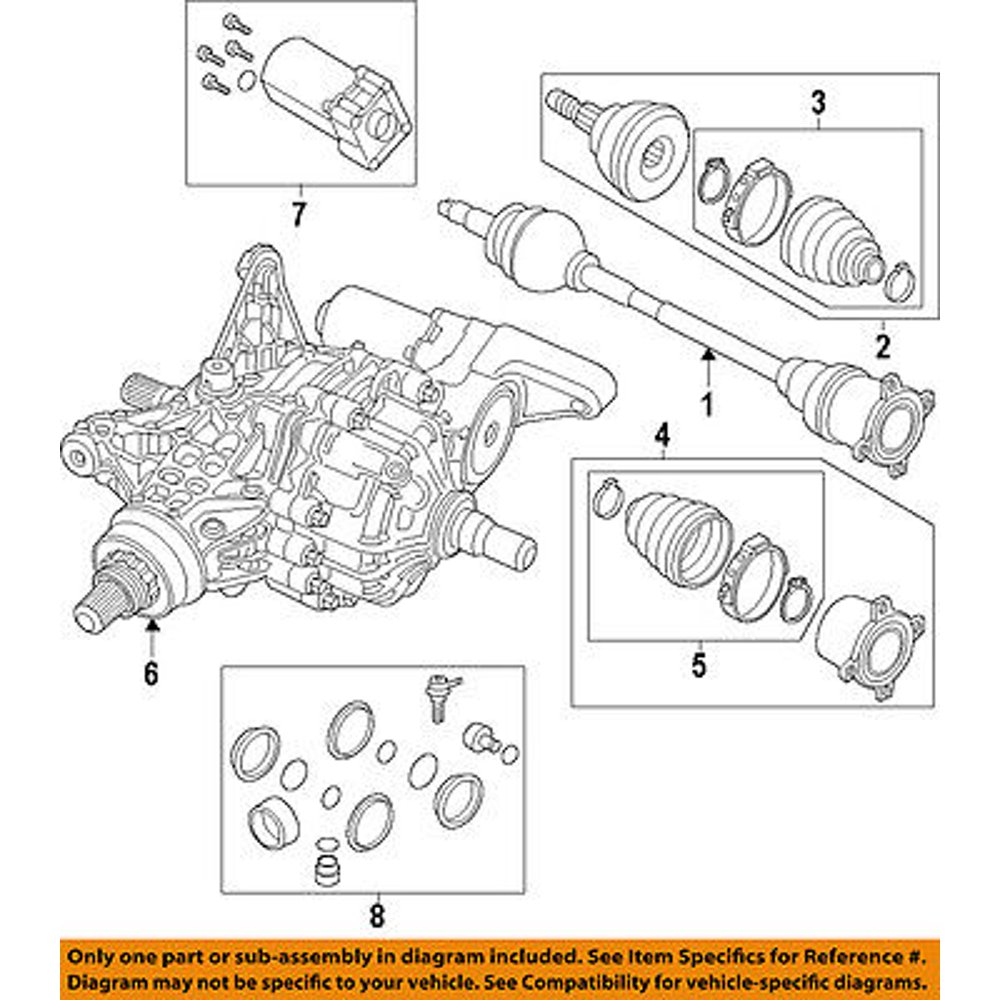 7

3

2

1

4

5

6

8

Only one part or sub-assembly in diagram included. See Item Specifics for Reference #. Diagram may not be specific to your vehicle. See Compatibility for vehicle-specific diagrams.