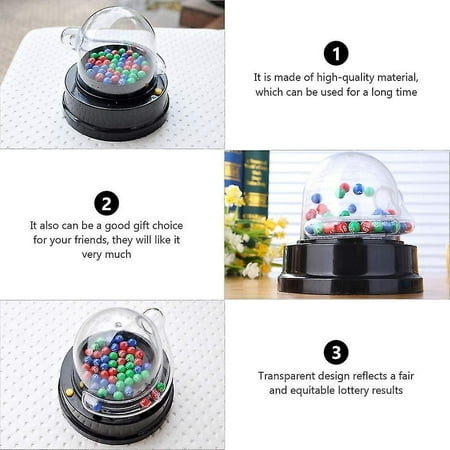 1

It is made of high-quality material, which can be used for a long time

2

It also can be a good gift choice for your friends, they will like it very much

3

Transparent design reflects a fair and equitable lottery results