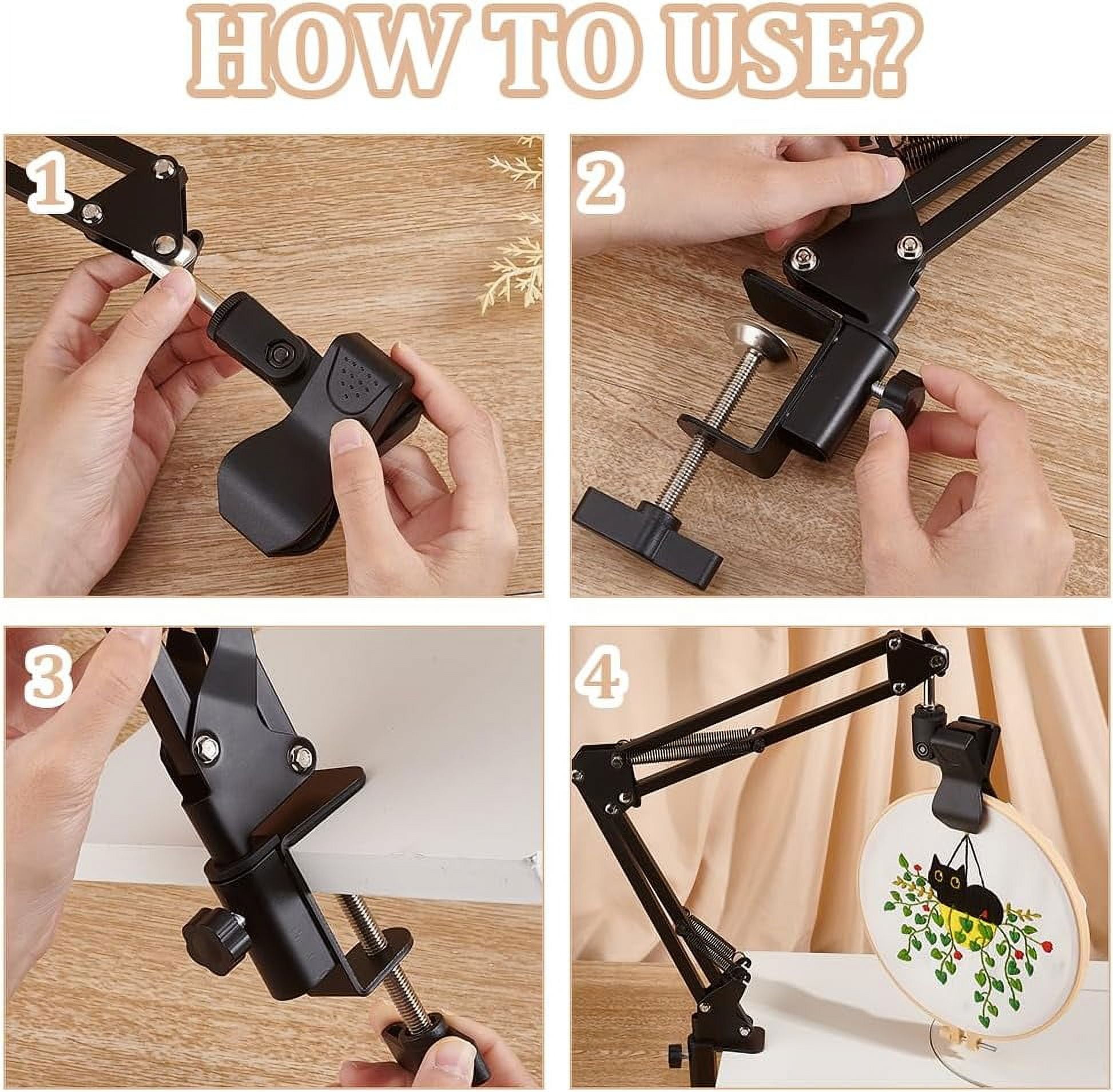 HOW TO USE?

1

2

3

4