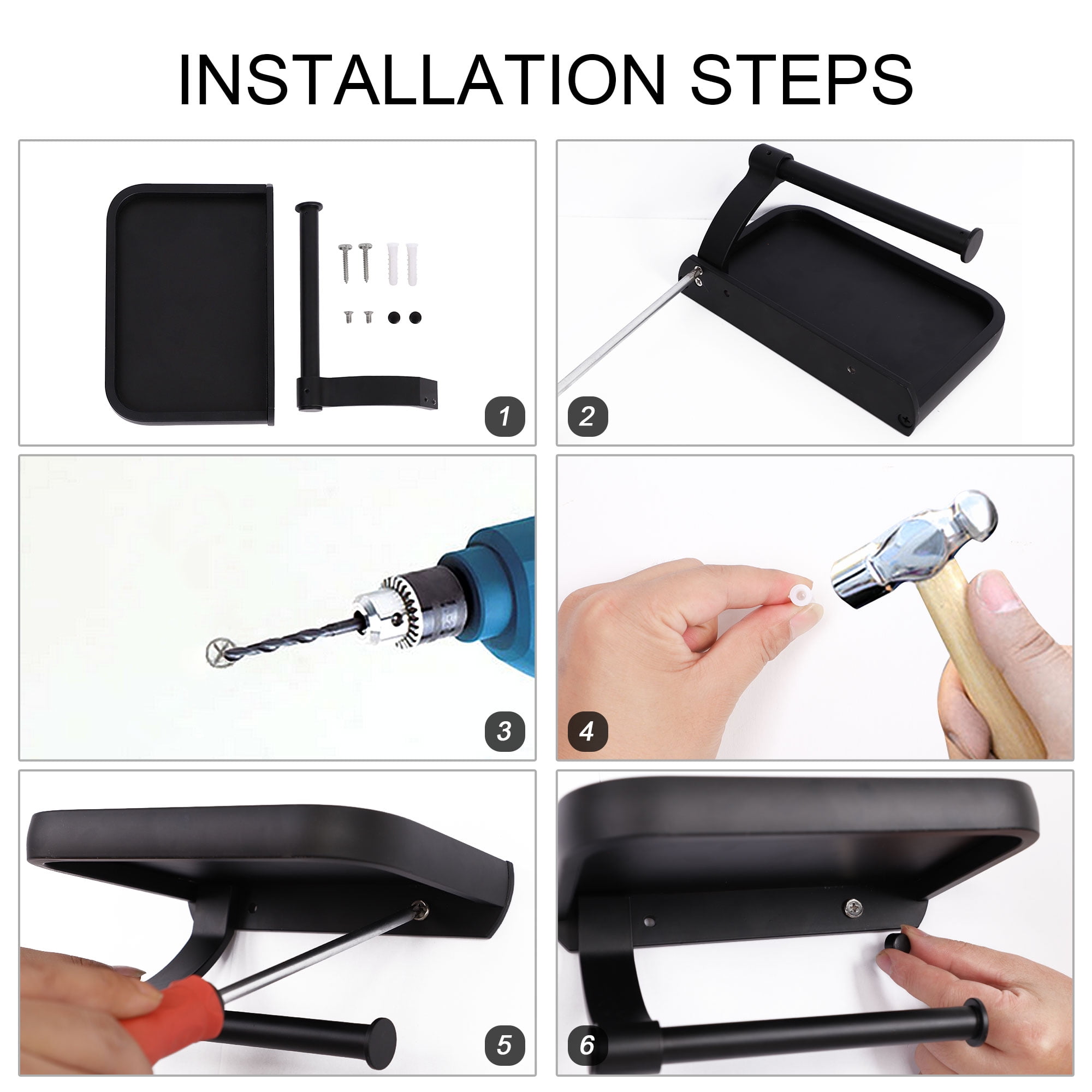 INSTALLATION STEPS

1

2

3

4

5

6