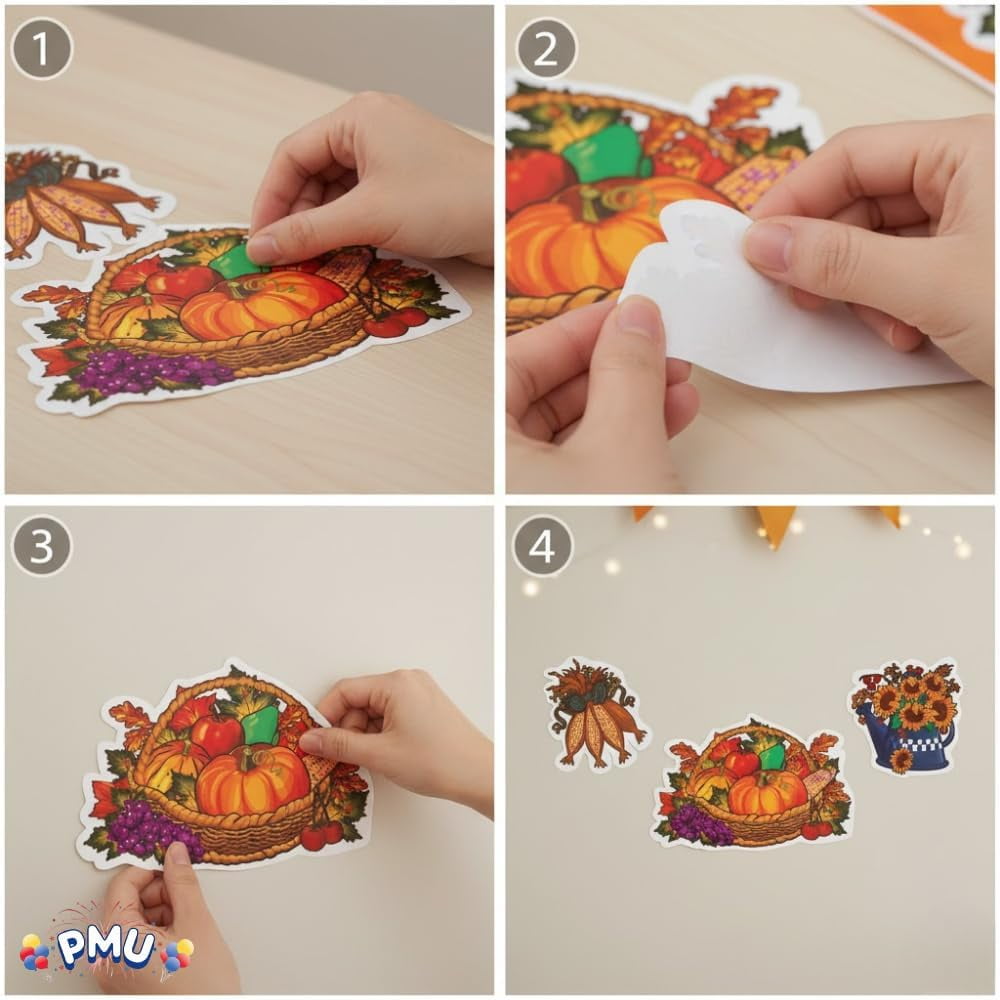 1

2

3

4

PMU