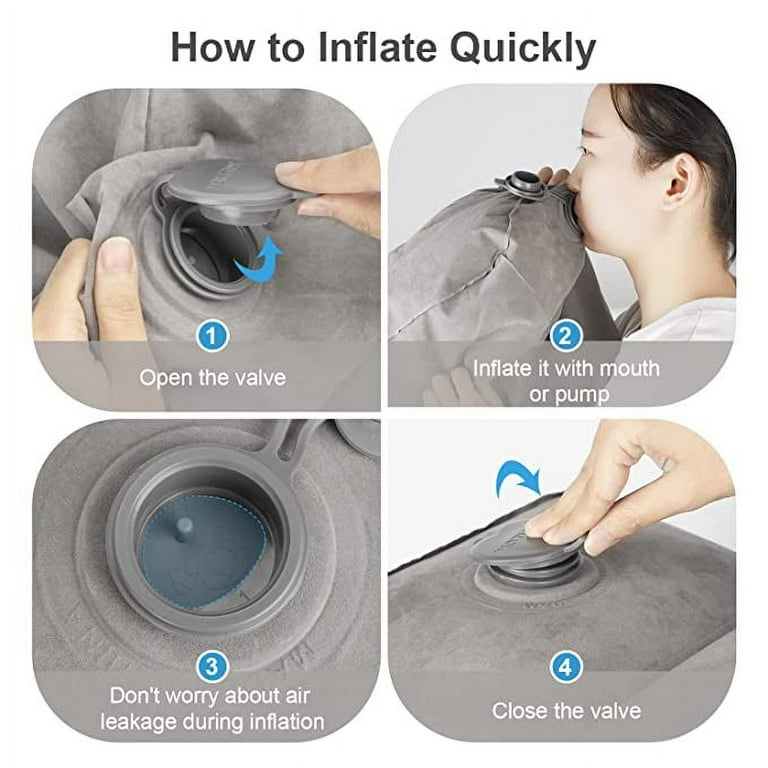 How to Inflate Quickly

1
Open the valve

2
Inflate it with mouth or pump

3
Don't worry about air leakage during inflation

4
Close the valve