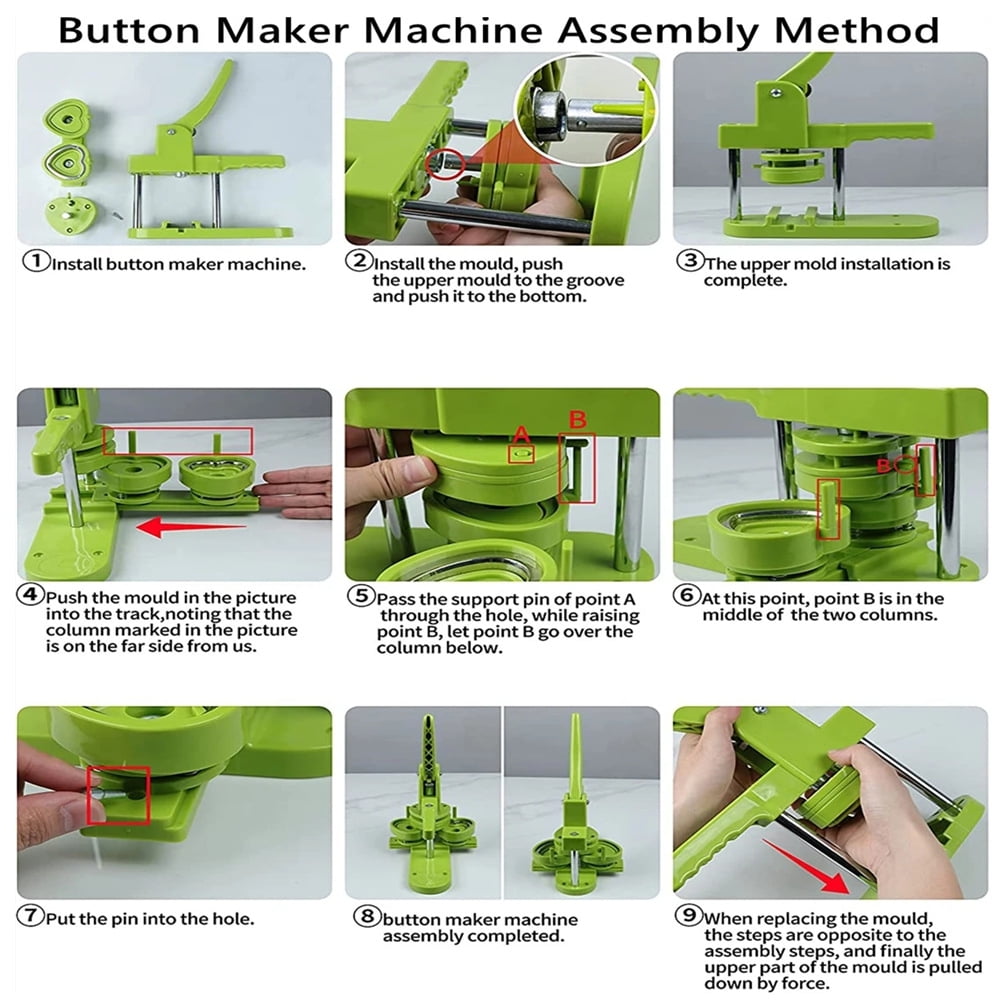 Button Maker Machine Assembly Method

①Install button maker machine.

②Install the mould, push the upper mould to the groove and push it to the bottom.

③The upper mold installation is complete.

④Push the mould in the picture into the track,noting that the column marked in the picture is on the far side from us.

A B

⑤Pass the support pin of point A through the hole, while raising point B, let point B go over the column below.

B

⑥At this point, point B is in the middle of the two columns.

⑦Put the pin into the hole.

⑧button maker machine assembly completed.

⑨When replacing the mould, the steps are opposite to the assembly steps, and finally the upper part of the mould is pulled down by force.